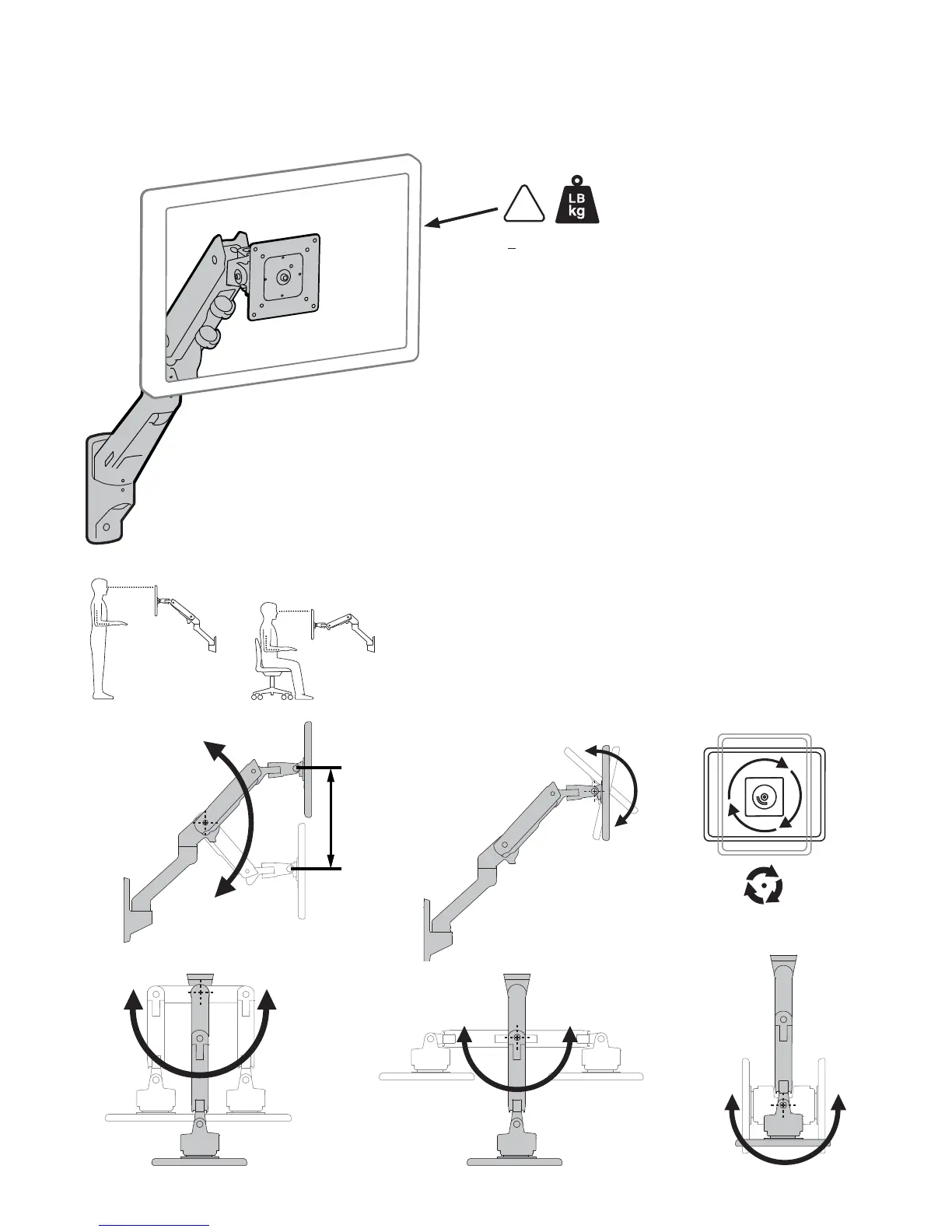 LB
kg