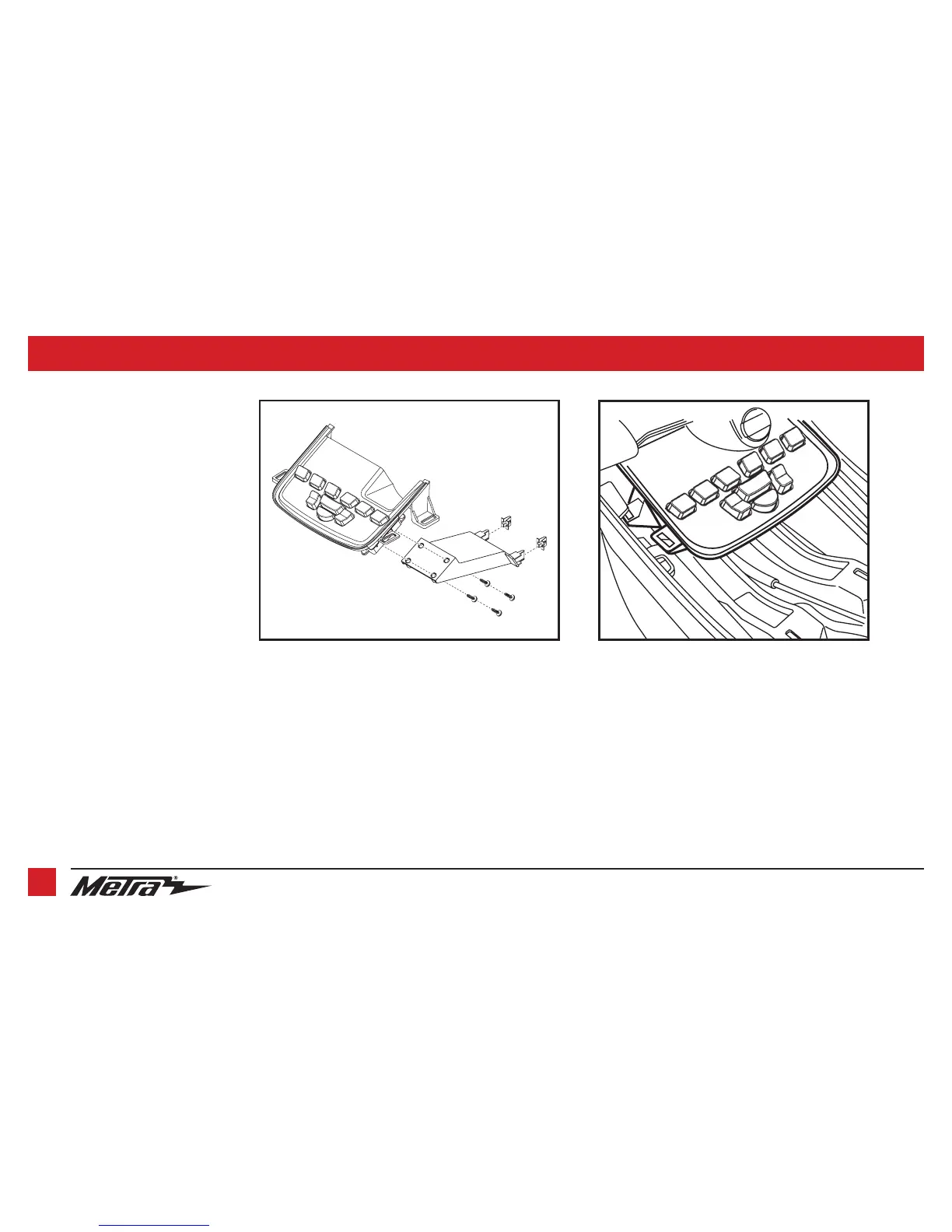 Metra®