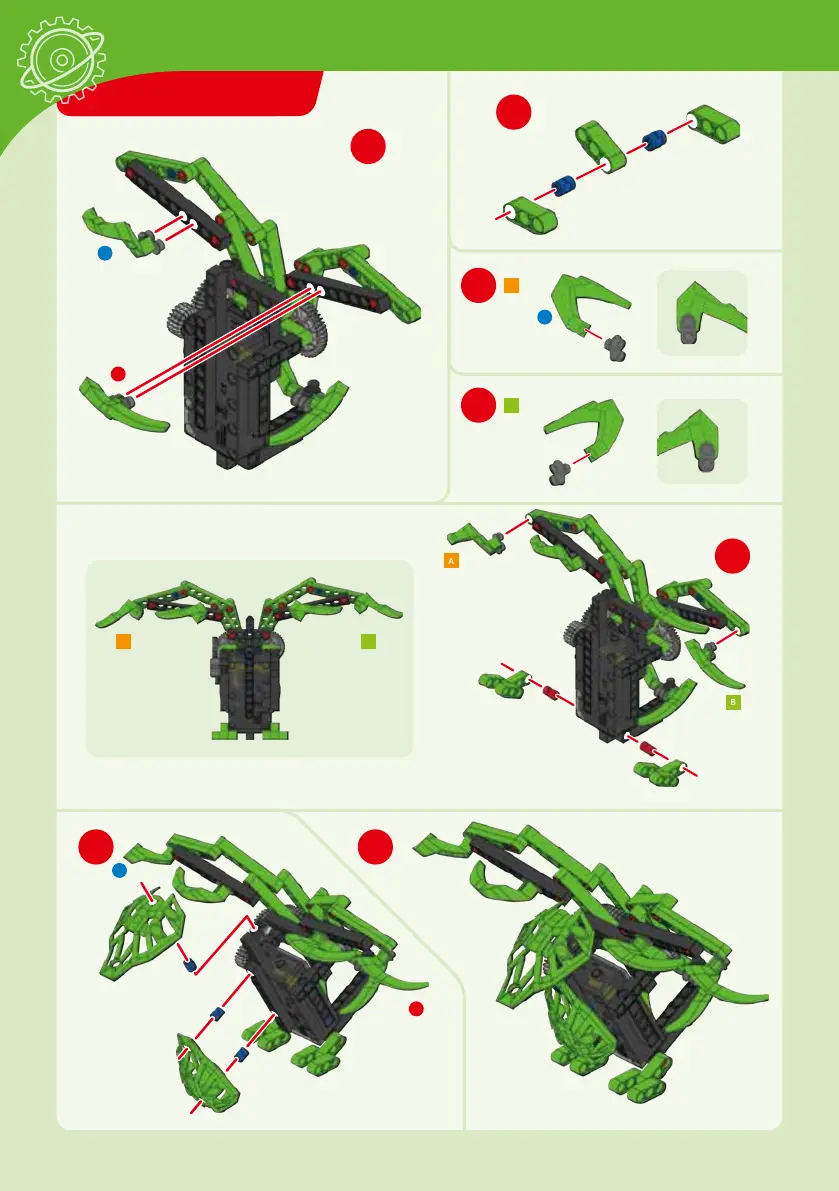 A

B