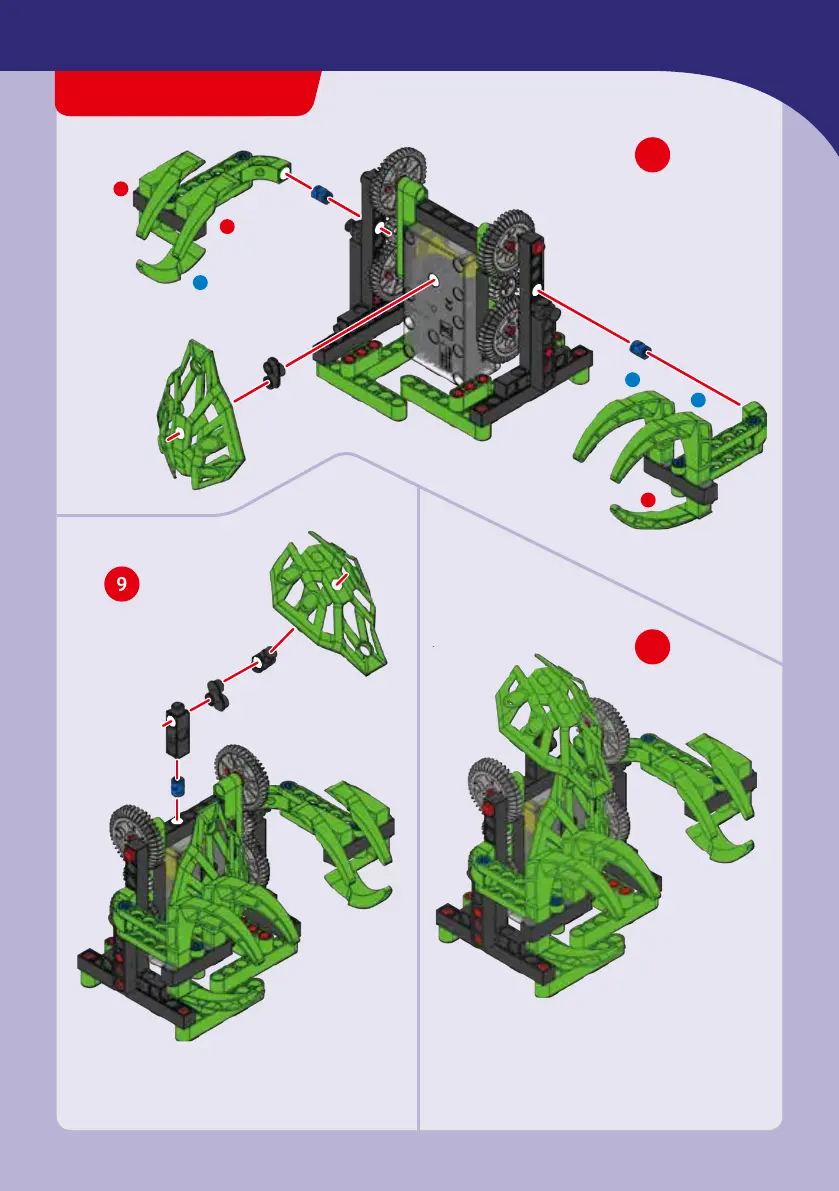 9