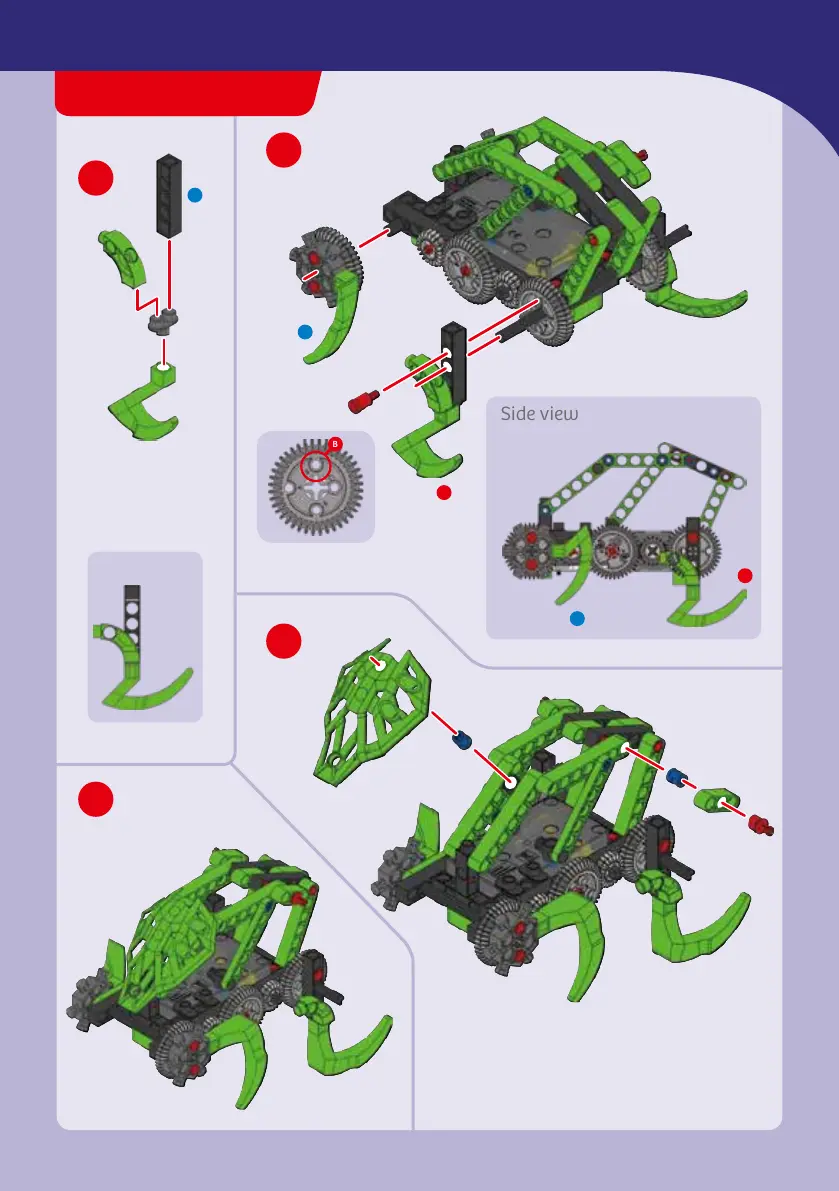 B

Side view