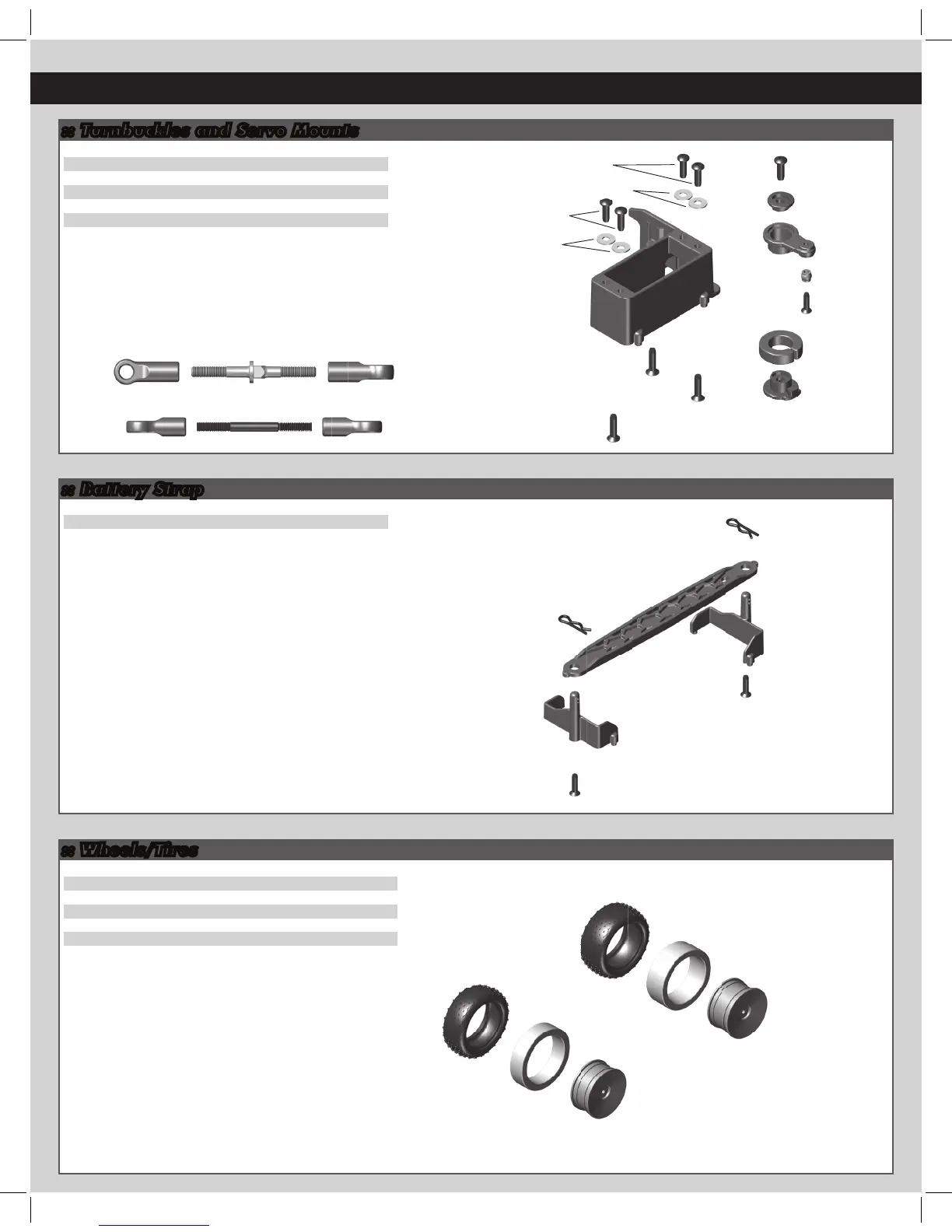 :: Turnbuckles and Servo Mounts

:: Battery Strap

:: Wheels/Tires