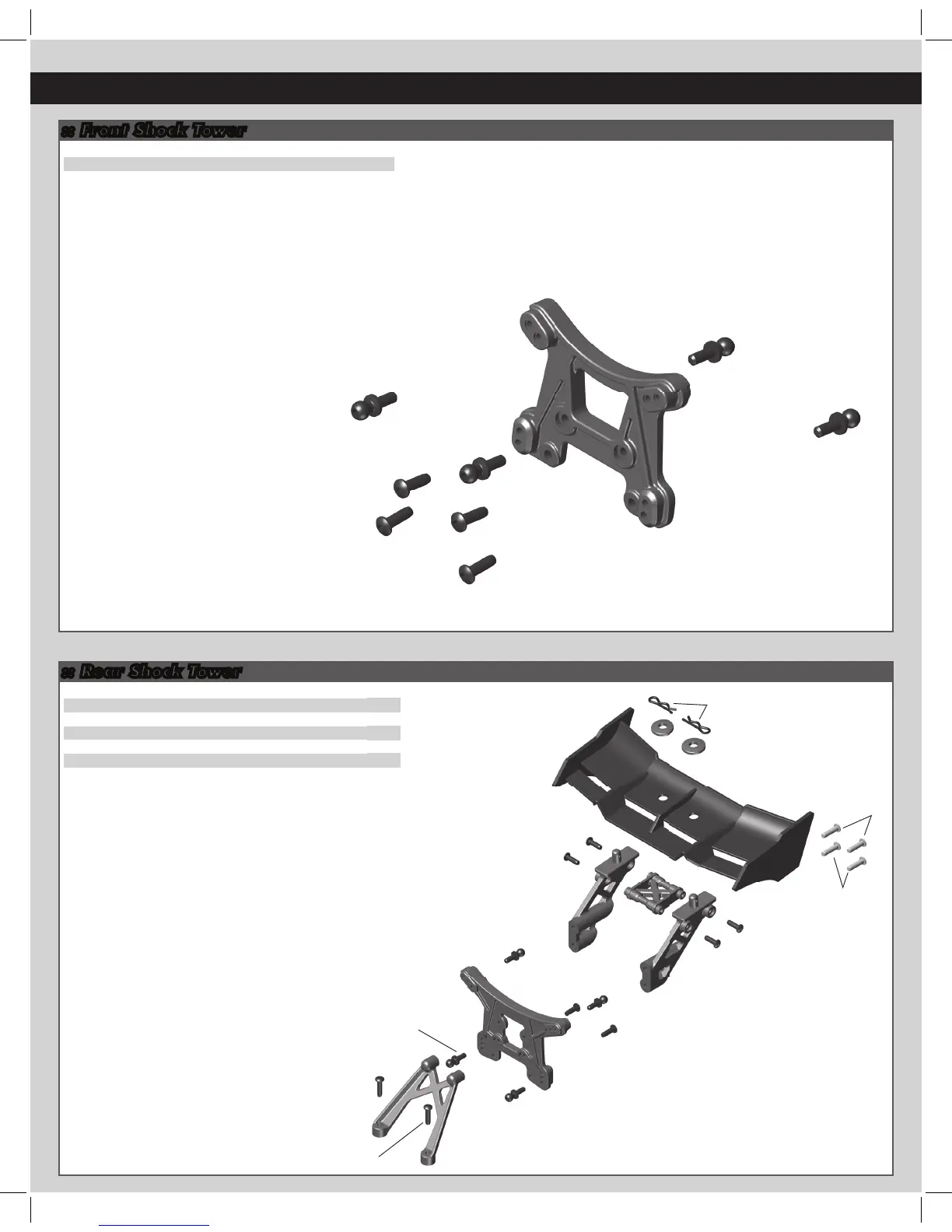 :: Front Shock Tower

:: Rear Shock Tower