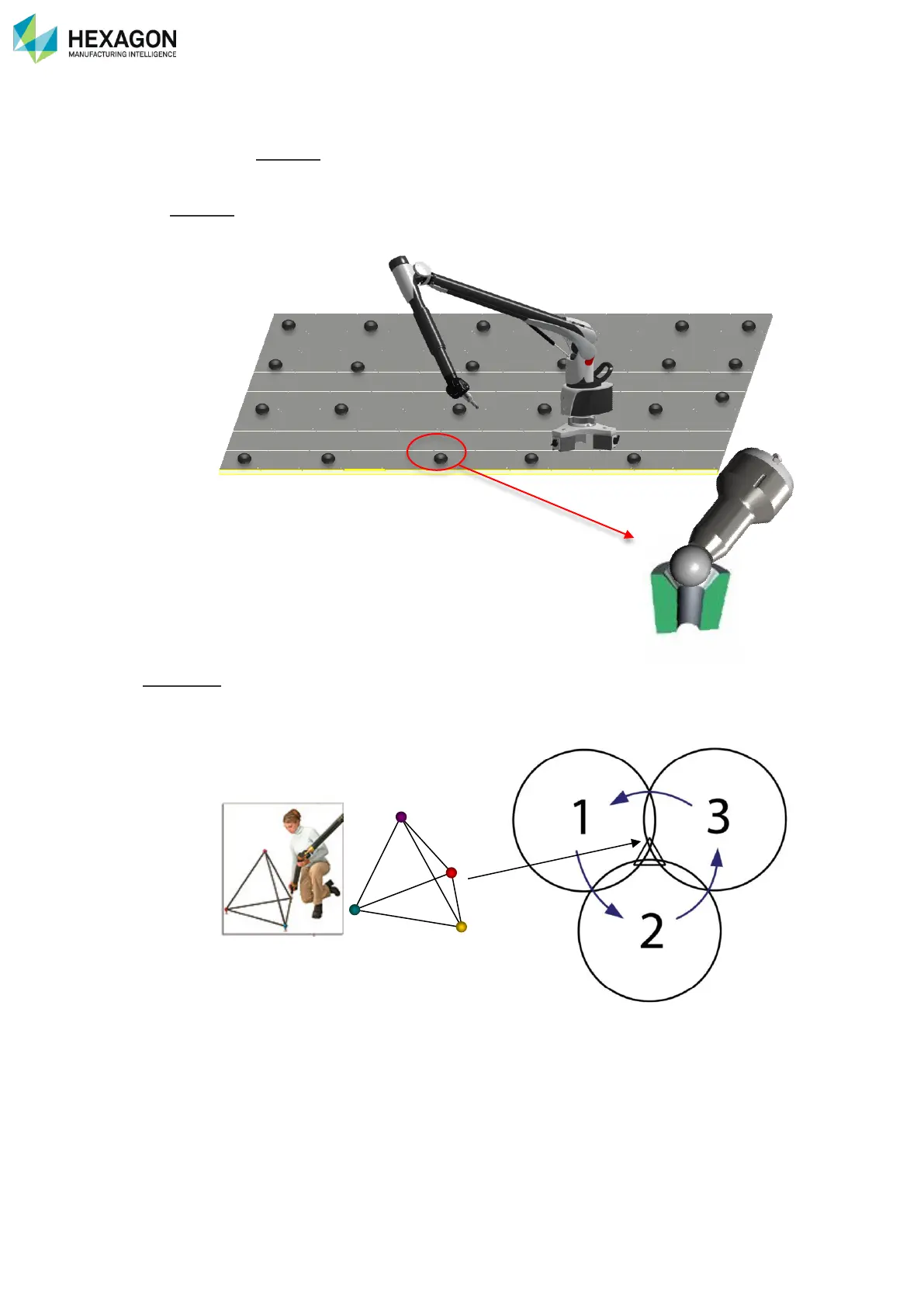 HEXAGON
MANUFACTURING INTELLIGENCE

1

3

2