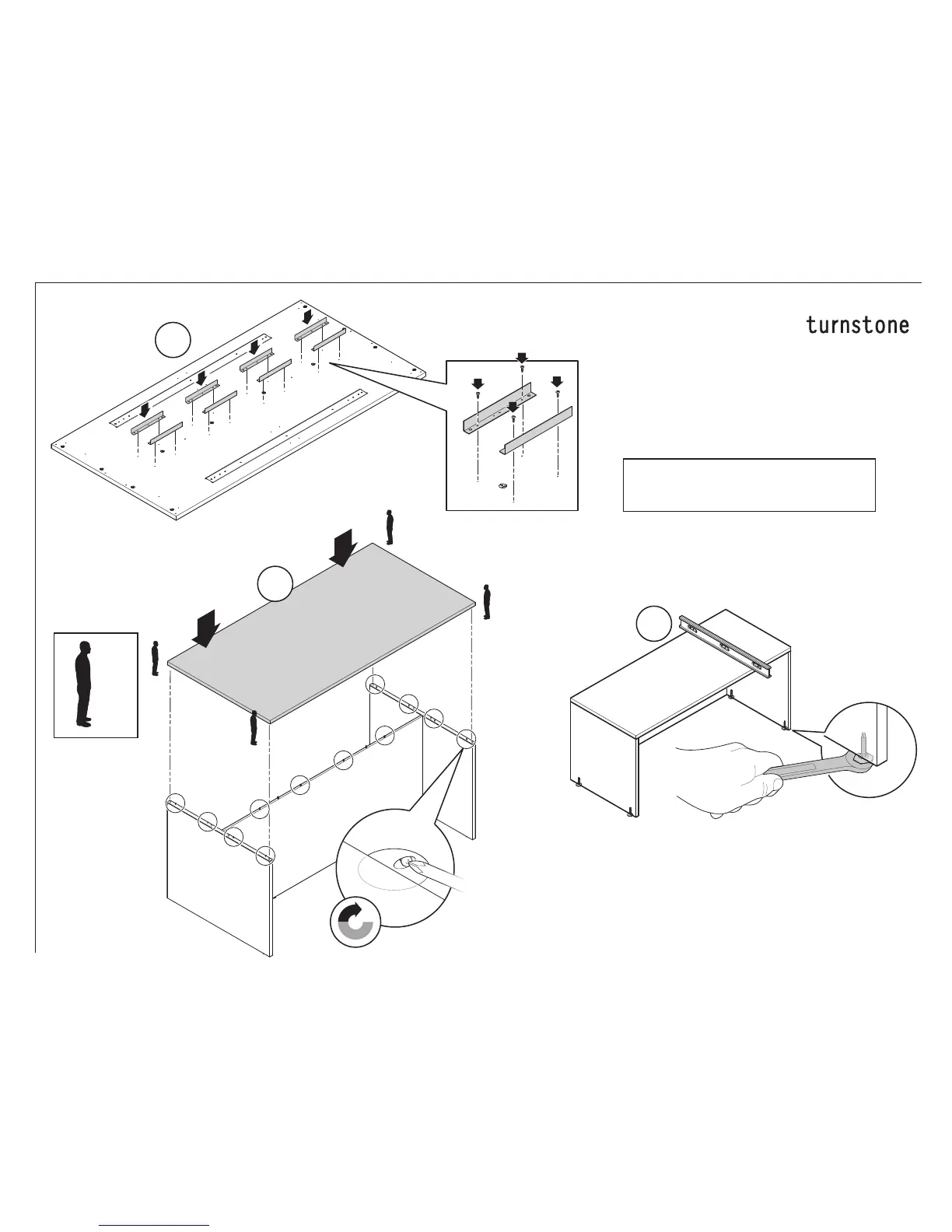 turnstone