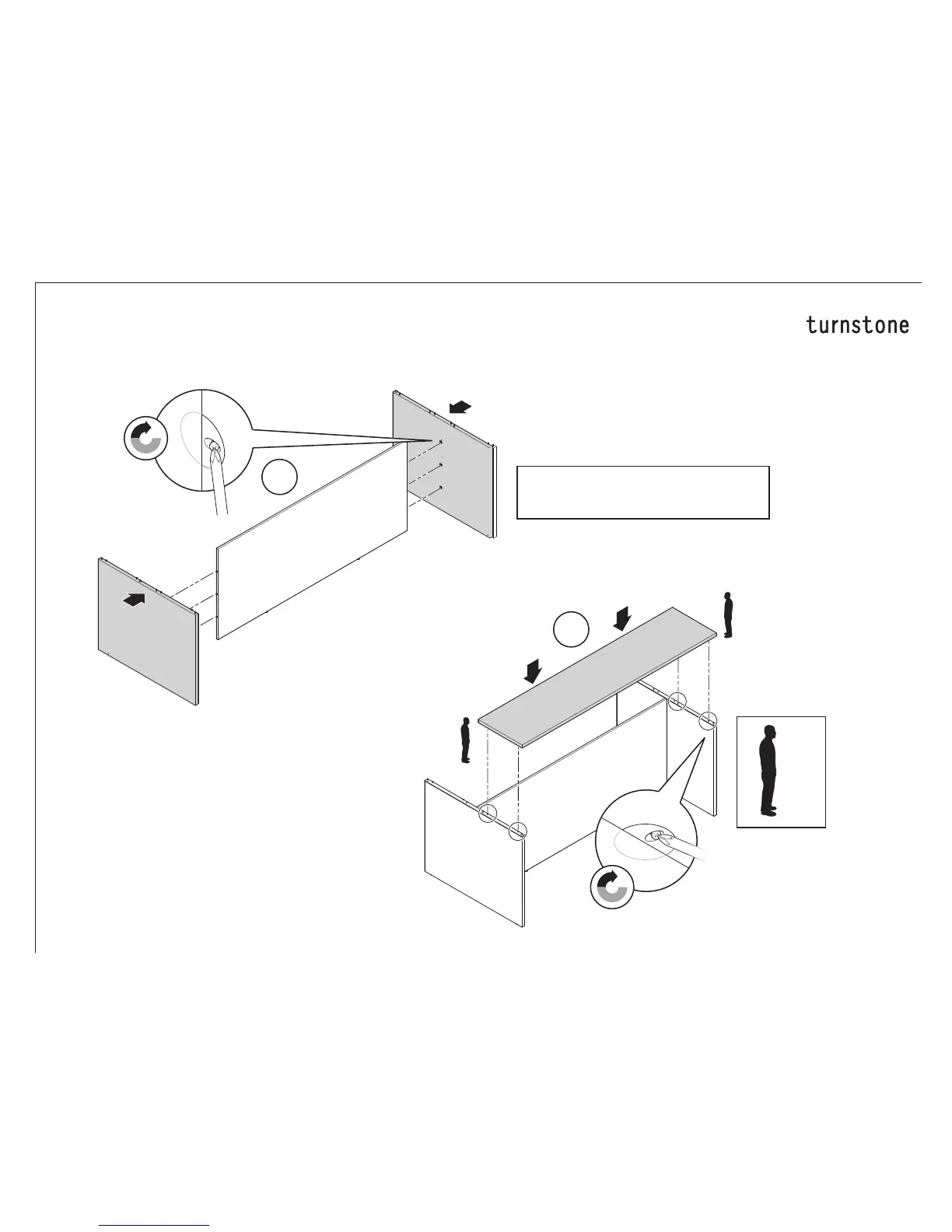 turnstone