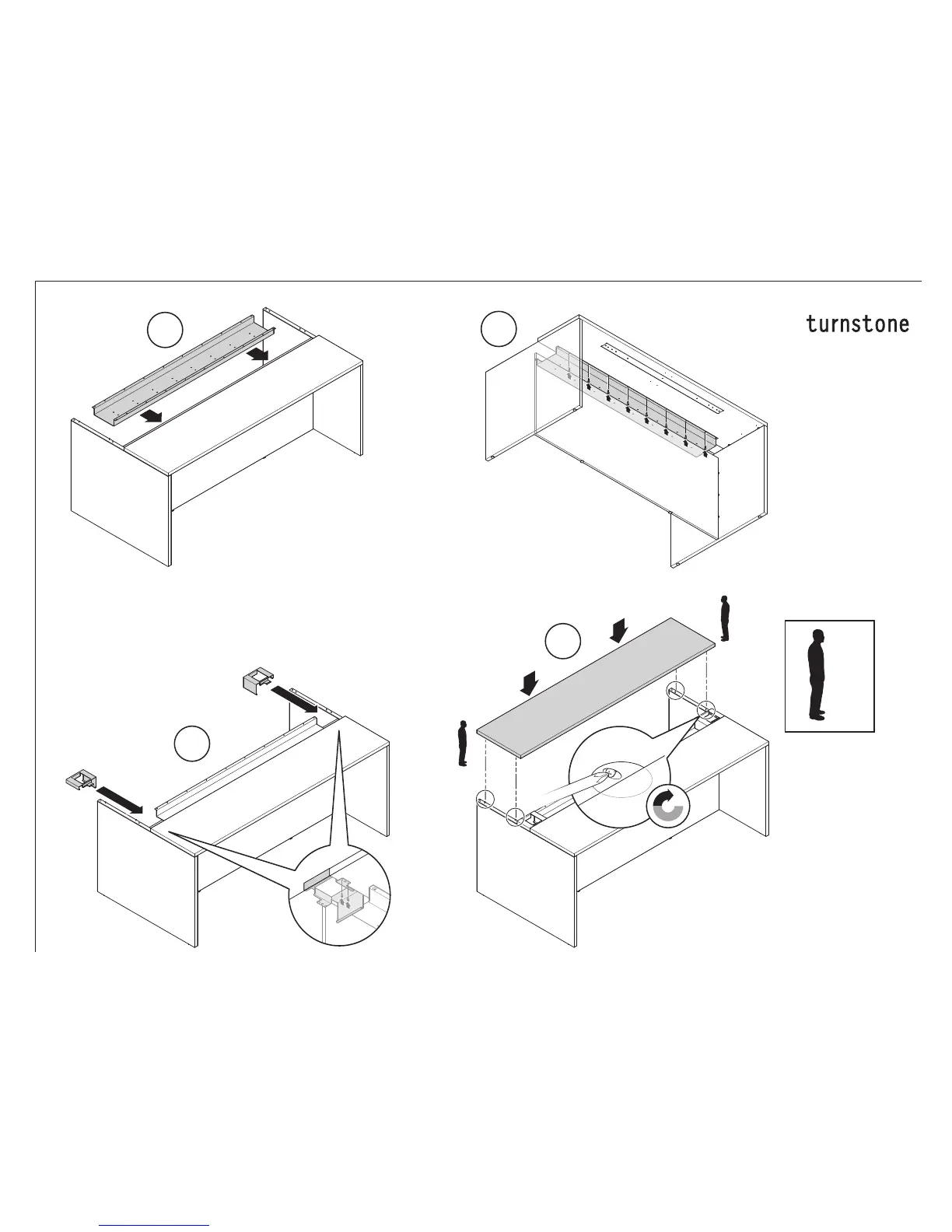 turnstone