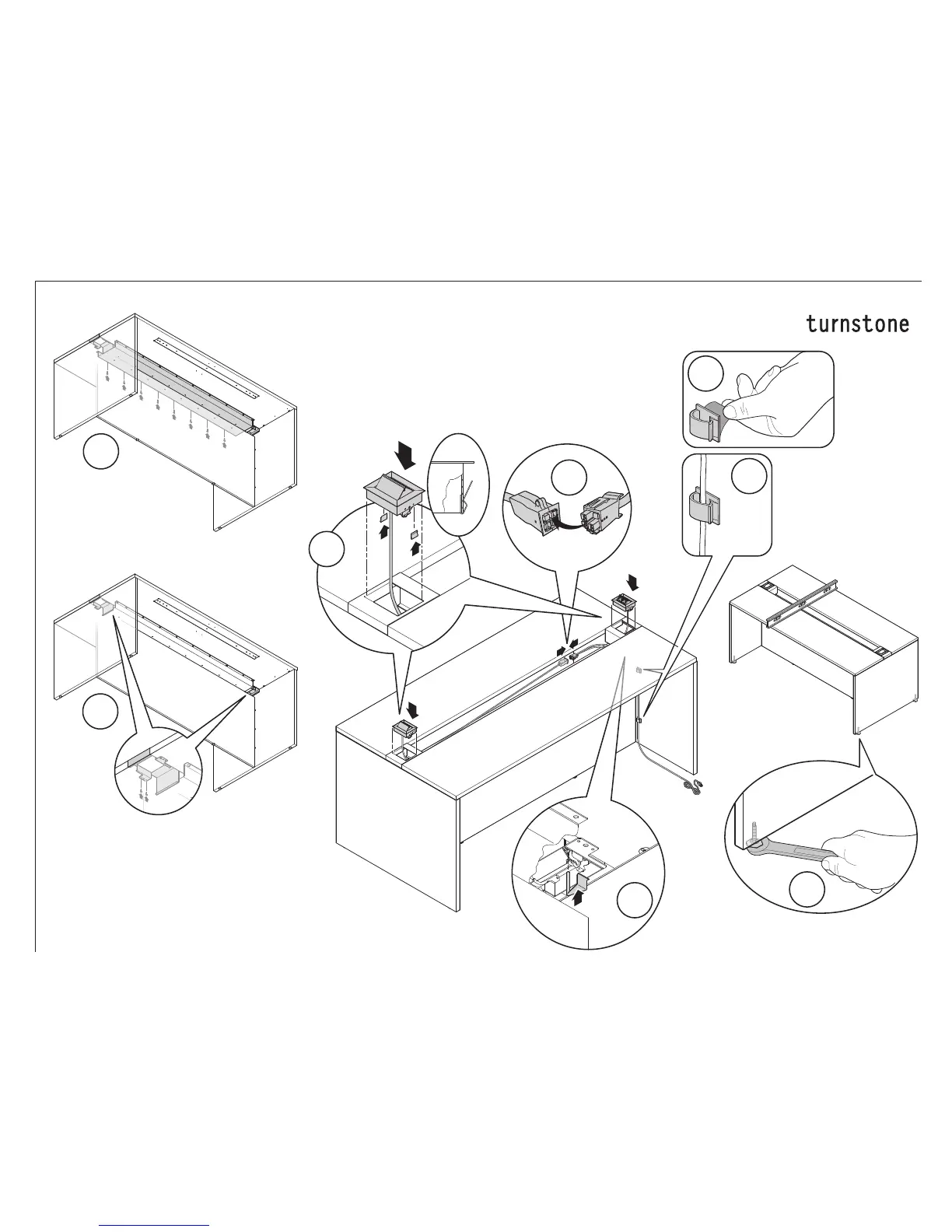 turnstone