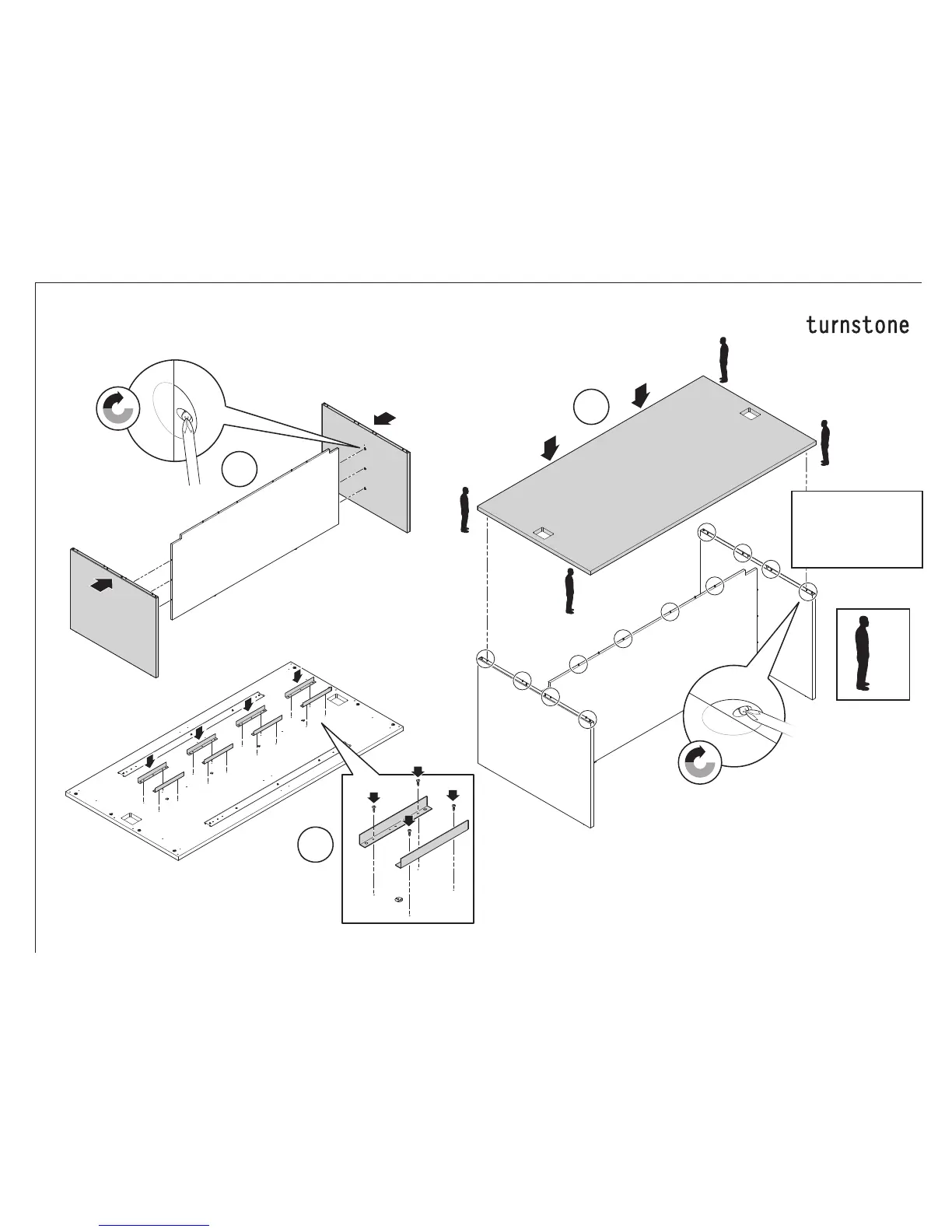 turnstone