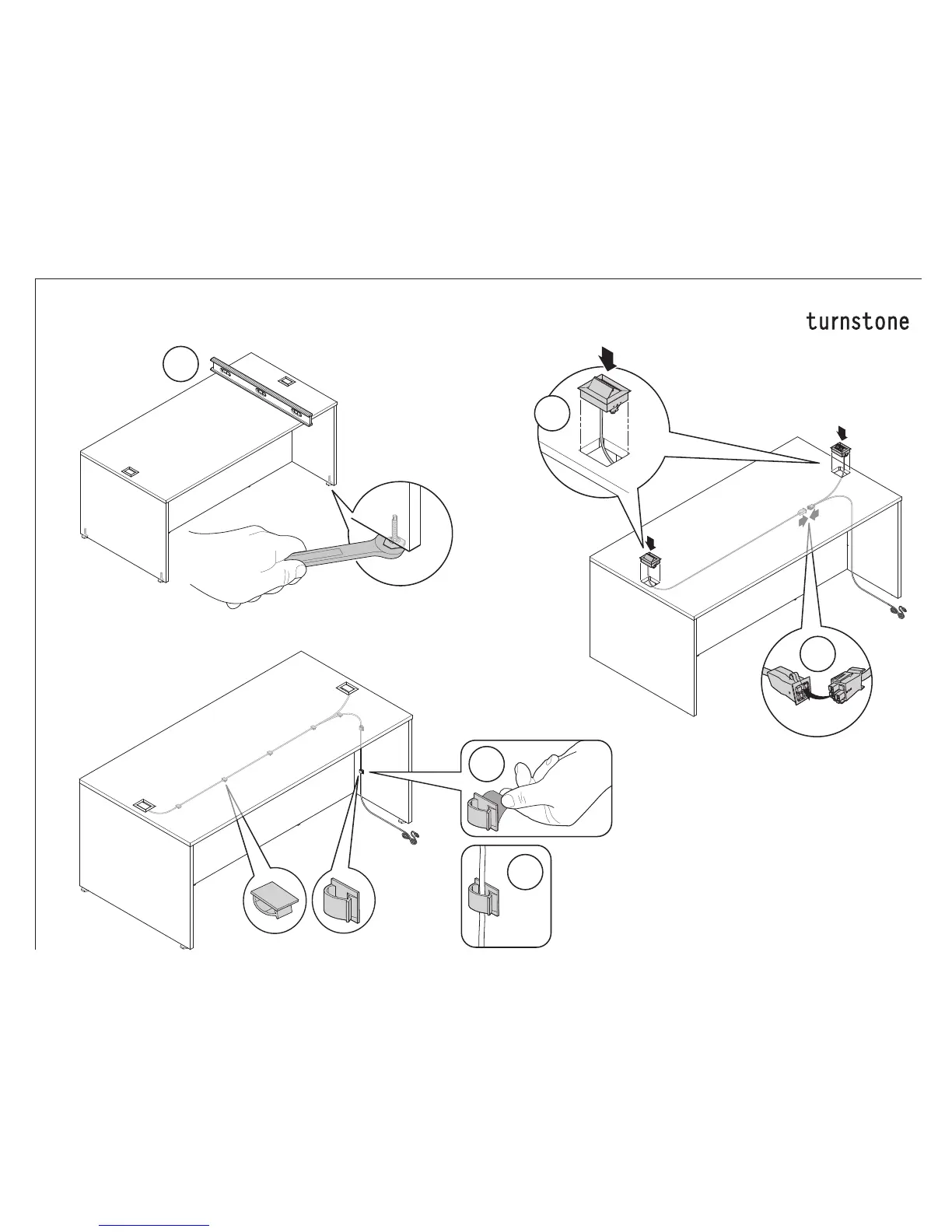 turnstone