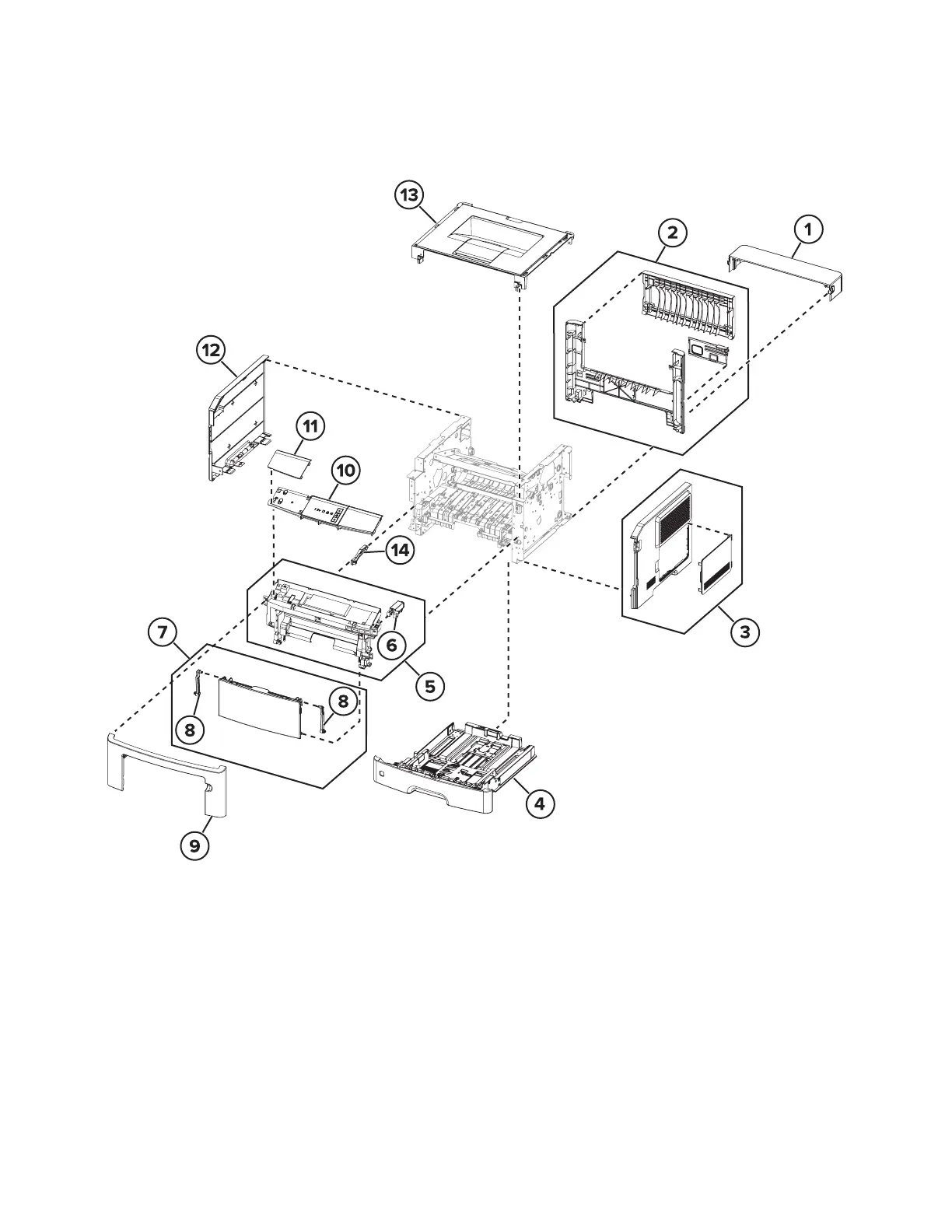 13
2
1
12
11
10
14
3
7
6
5
8
8
4
9