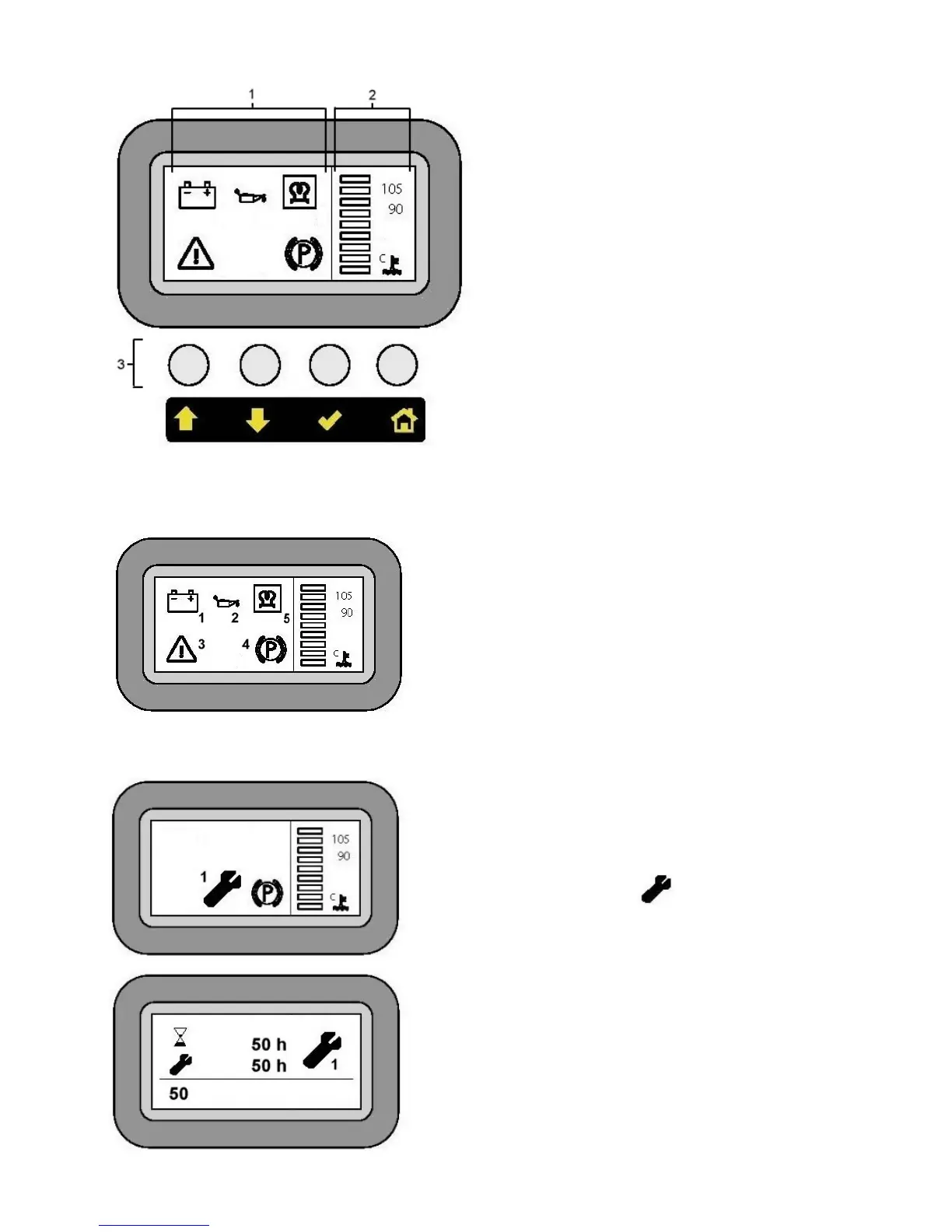 1

2

105
90
C

3

105
90
C
1
2
5
3
4

105
90
C
1

50 h
50 h
1
50