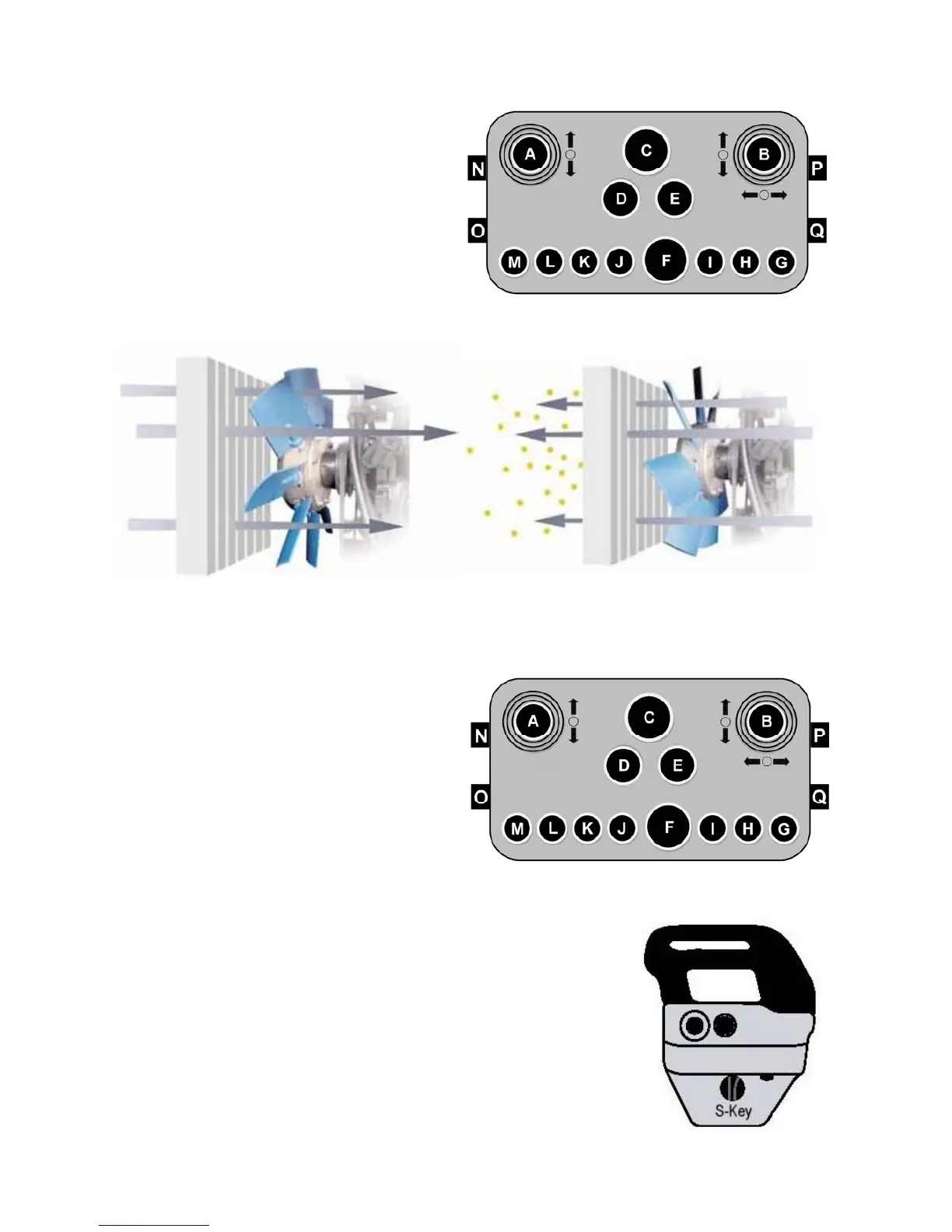 A C B
N P
D E
O Q
M L K J F I H G

A C B
N P
D E
O Q
M L K J F I H G

S-Key