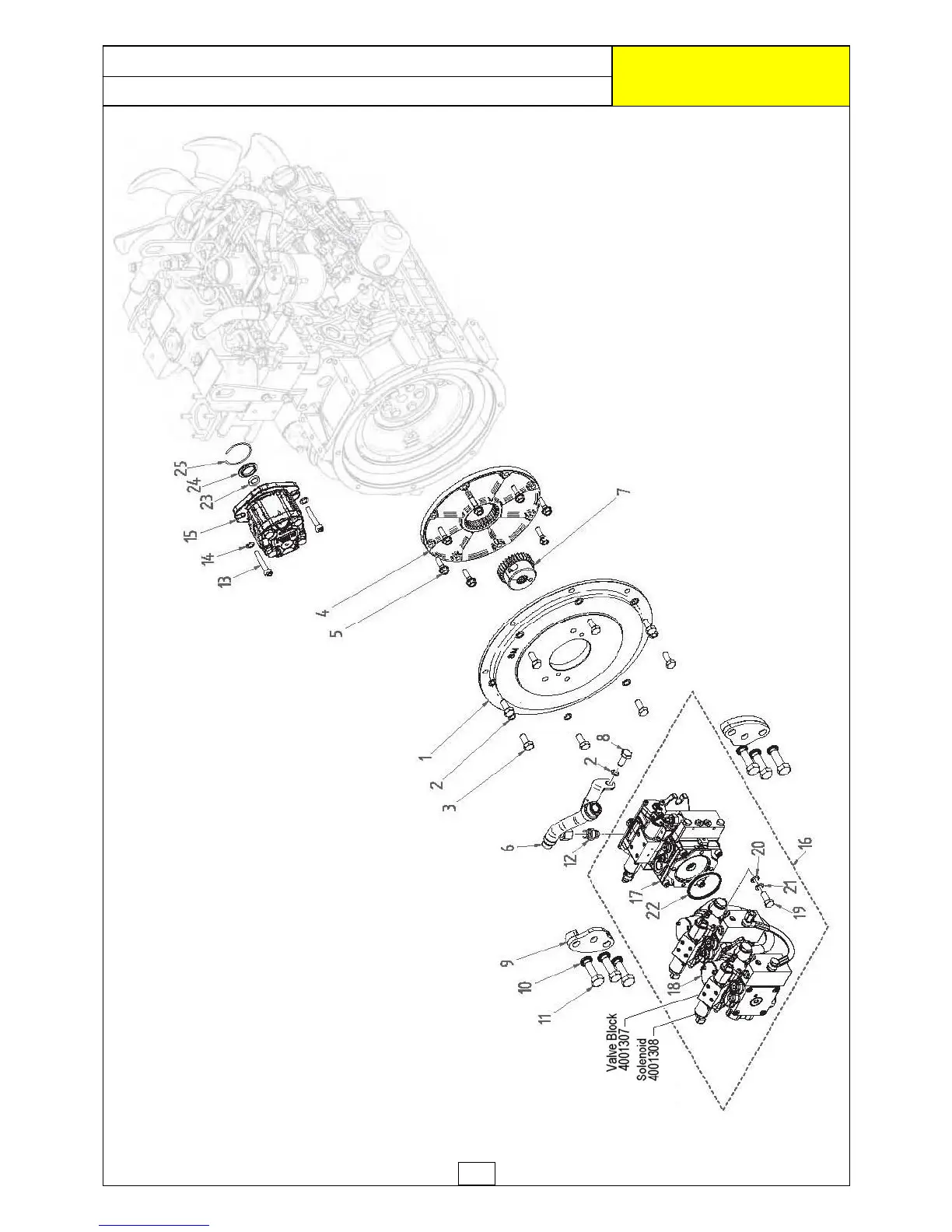 25
24
23
15
14
13
4
5
7
1
2
3
8
2
6
12
17
22
20
21
19
16
9
10
11
18
Valve Block
4001307
Solenoid
4001308