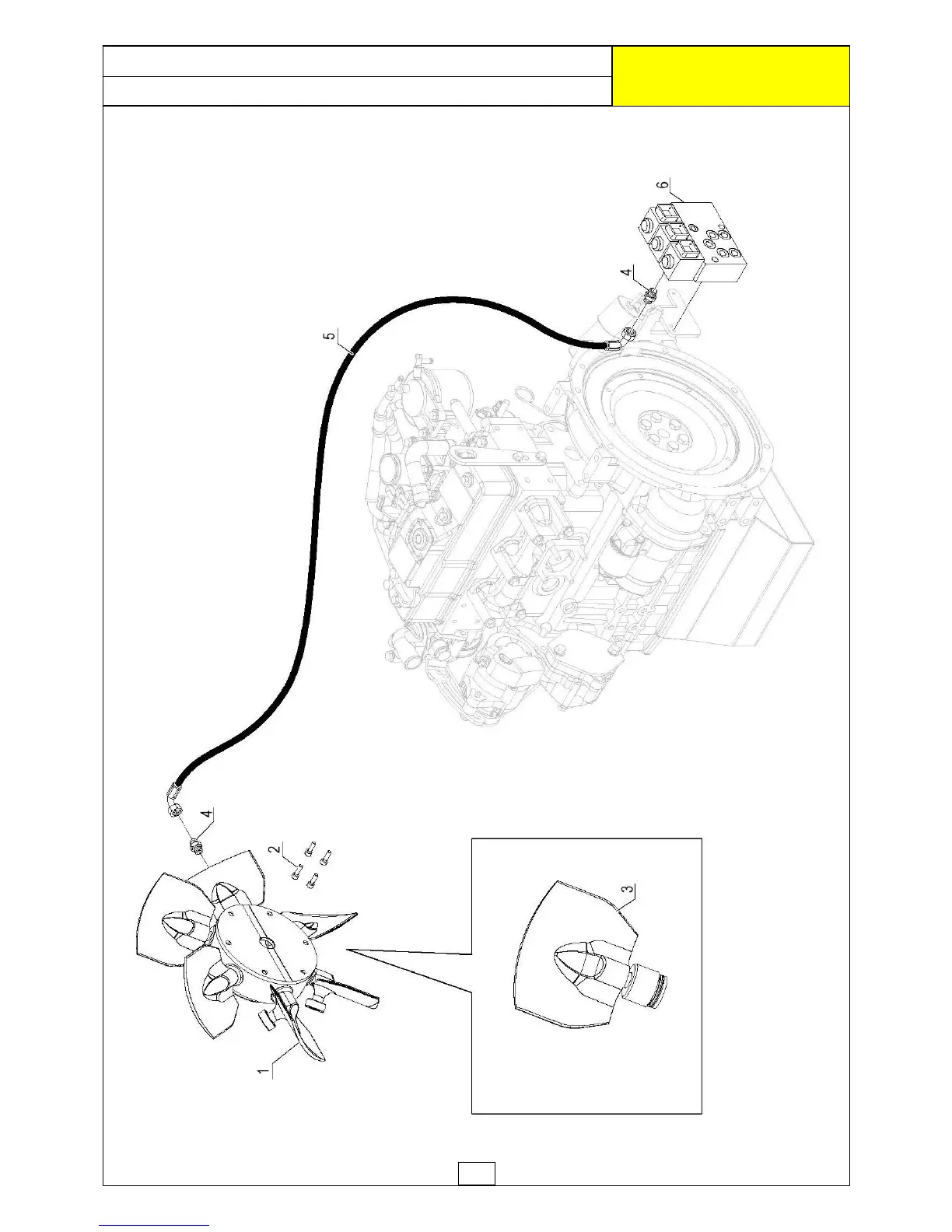 6

4

5

4

2

3

1