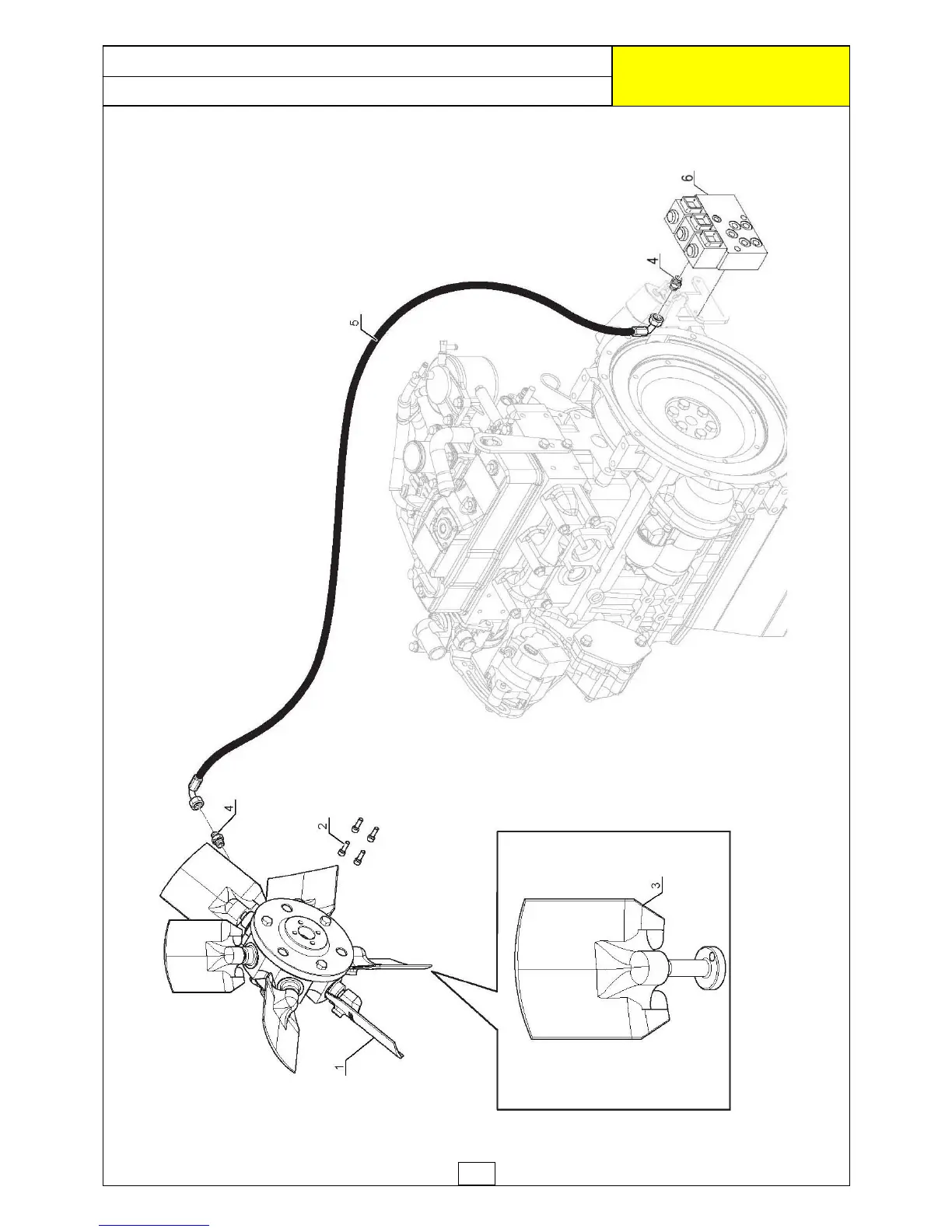 6

4

5

4

2

3

1