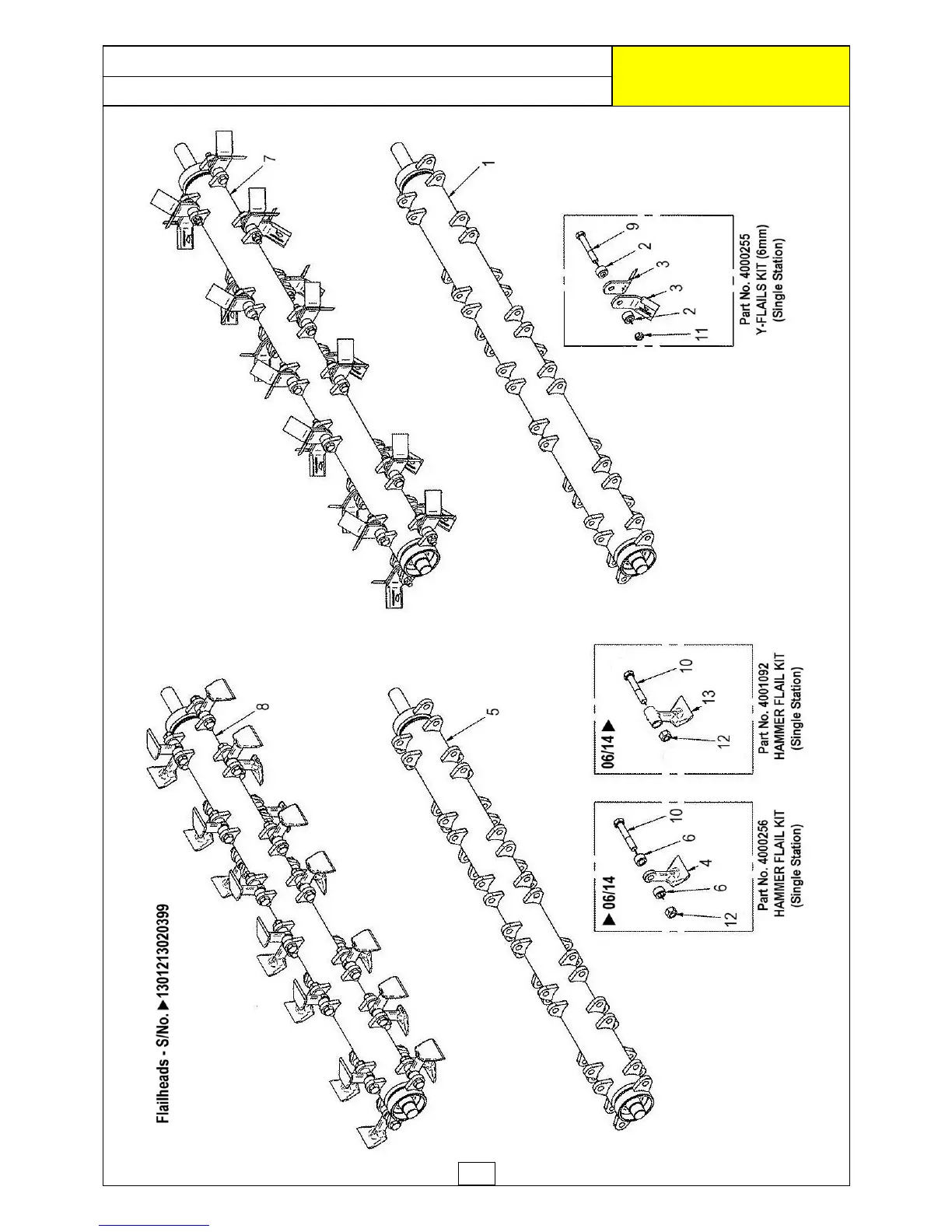 Flailheads - S/No. ▶1301213020399

8

5

▶ 06/14

10
6
4
6
12

Part No. 4000256
HAMMER FLAIL KIT
(Single Station)

06/14 ▶

10
13
12

Part No. 4001092
HAMMER FLAIL KIT
(Single Station)

7

1

9
2
3
3
2
11

Part No. 4000255
Y-FLAILS KIT (6mm)
(Single Station)