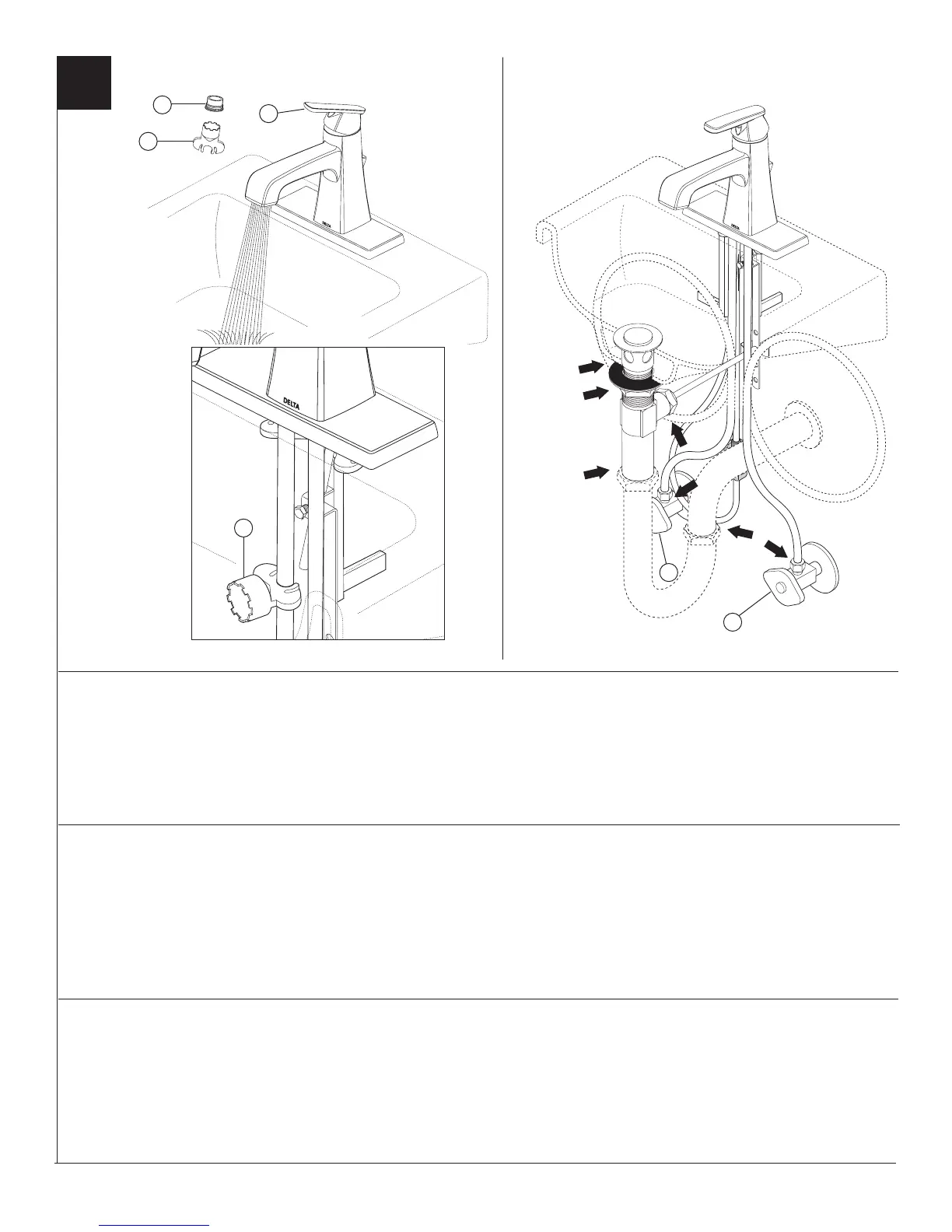 DELTA

DELTA

DELTA