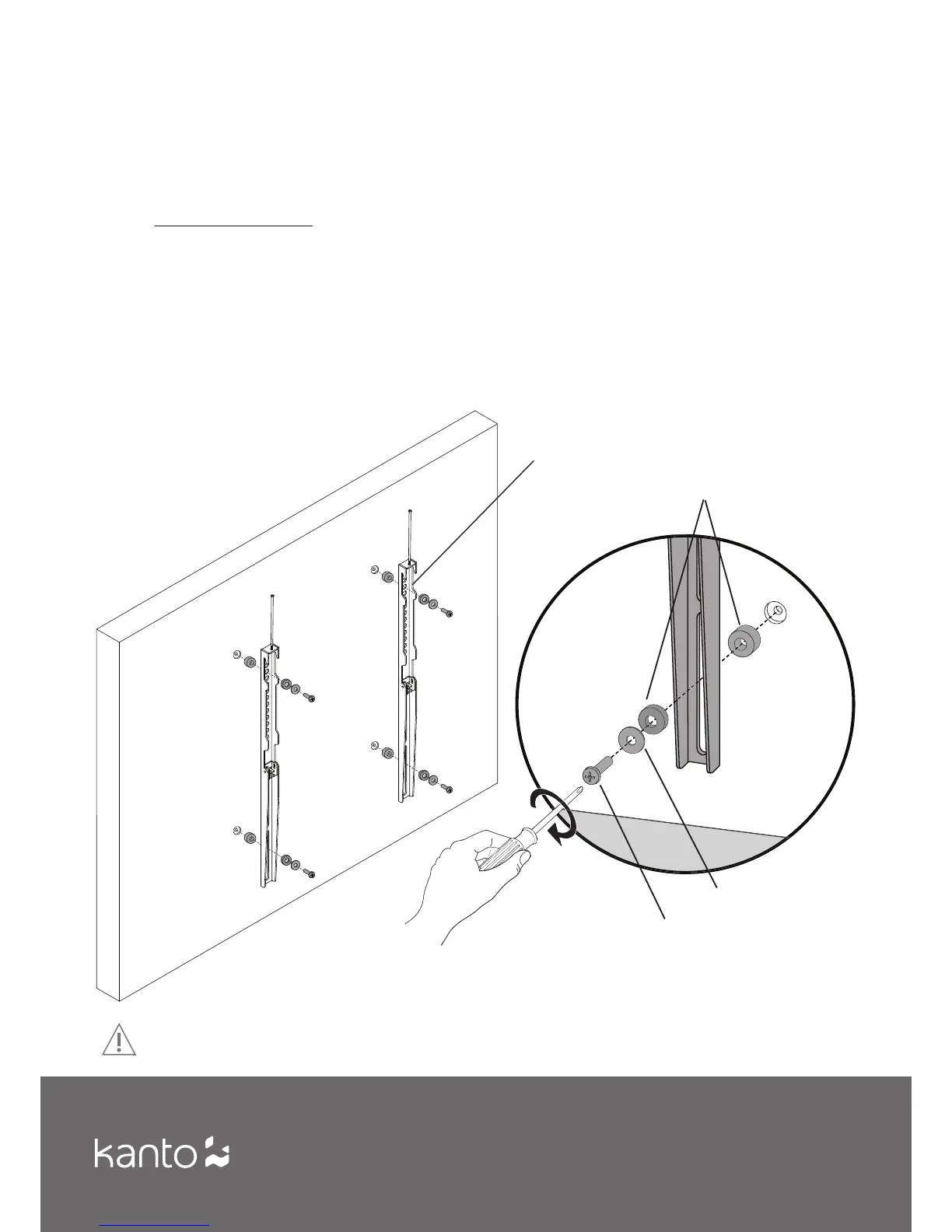 kanto