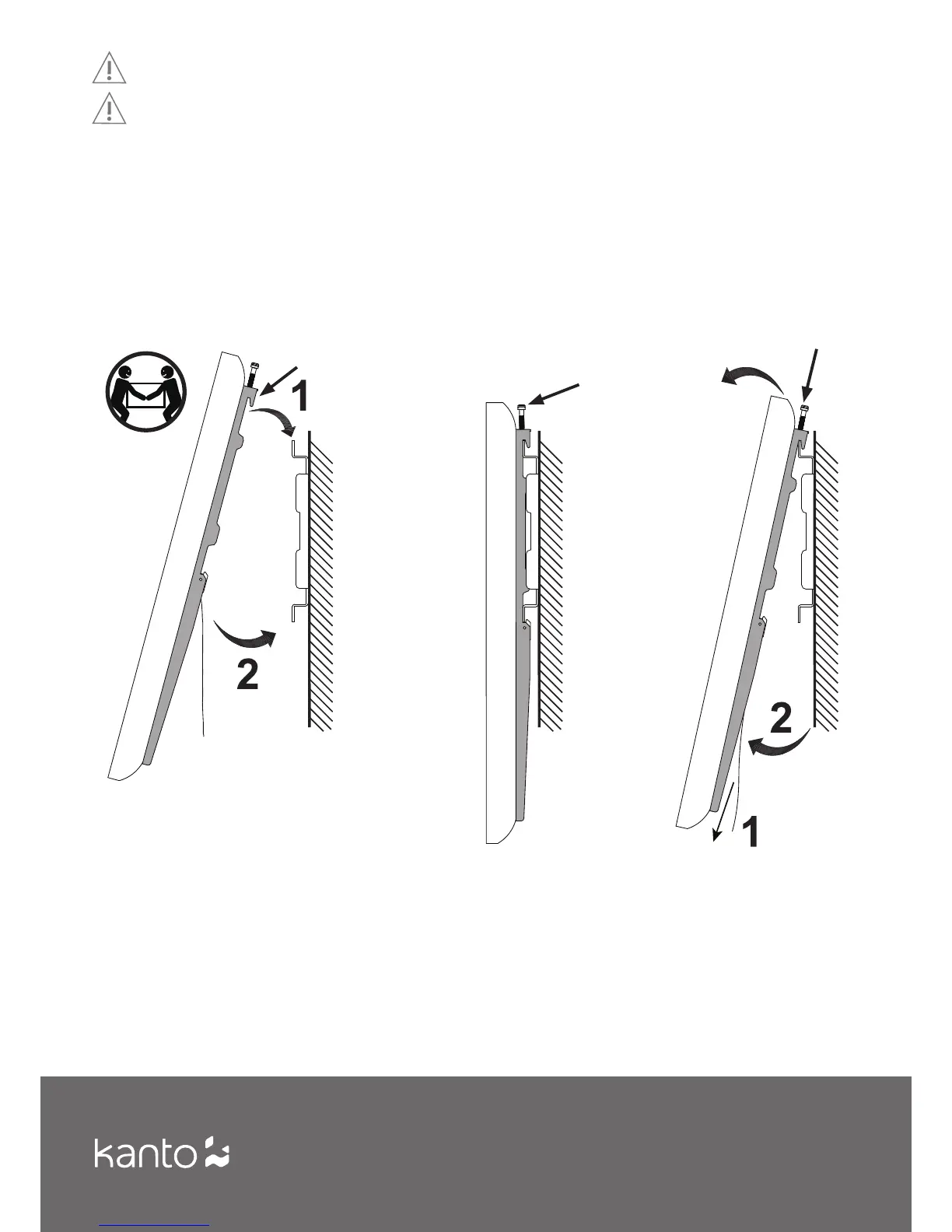 1

2

2

1

kanto