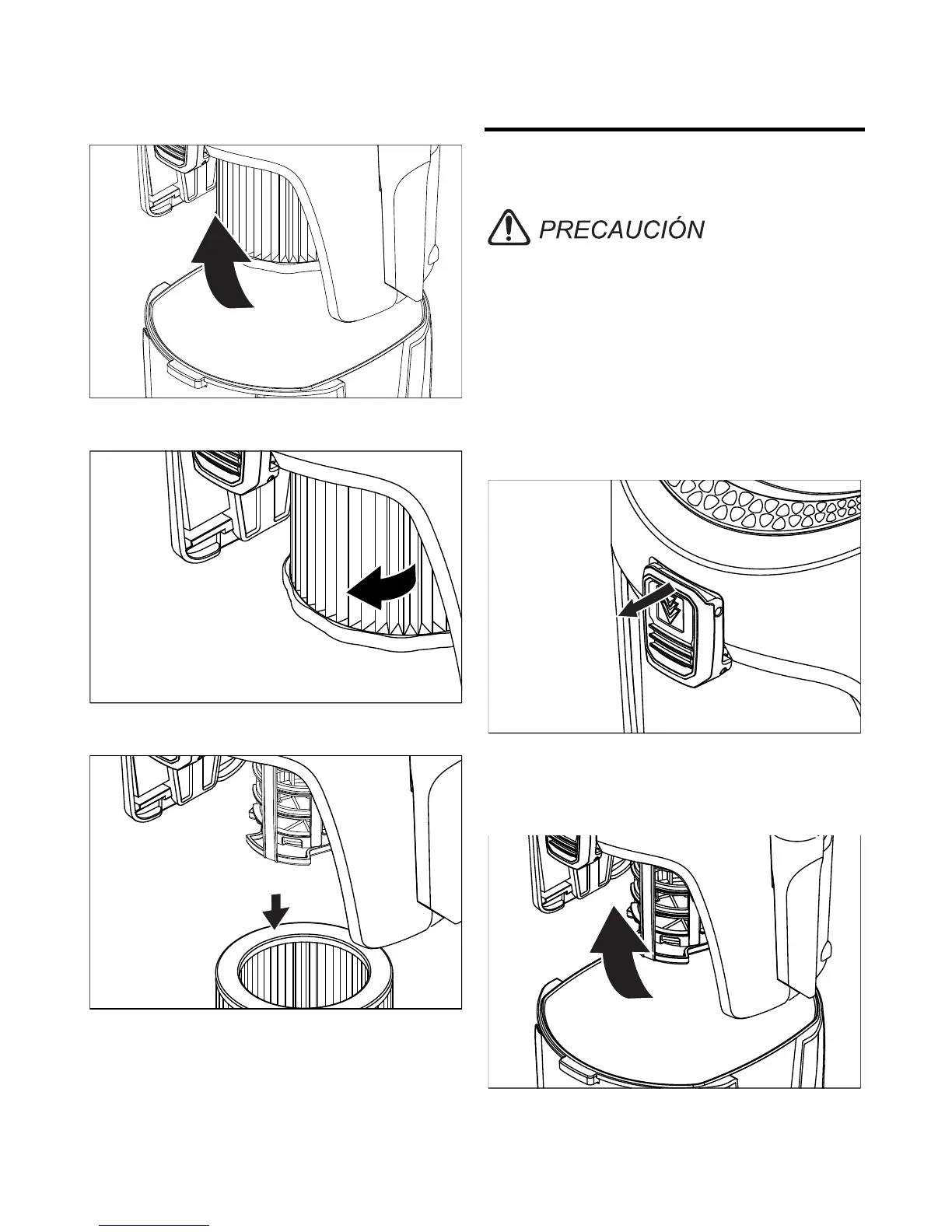 PRECAUCIÓN