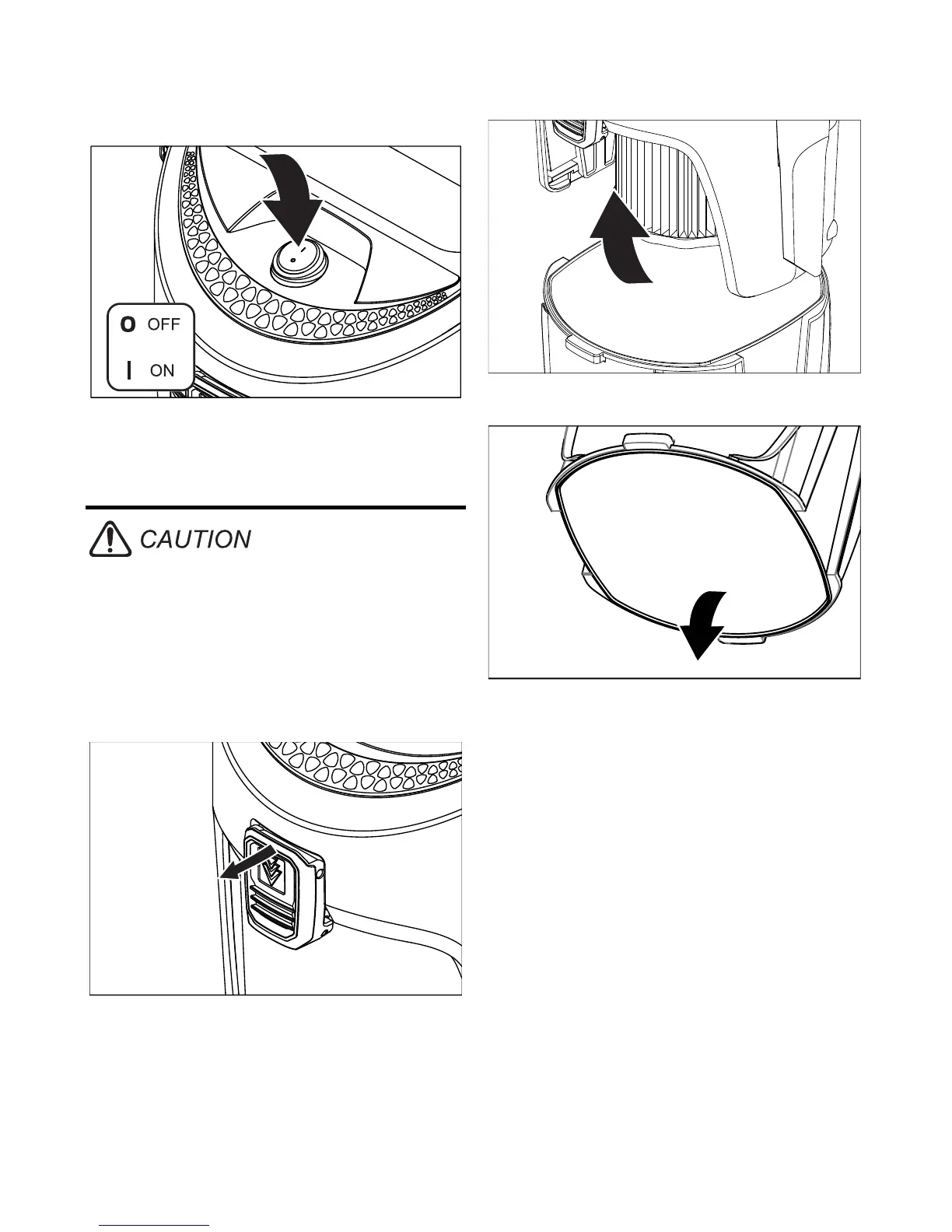 O OFF

I ON

CAUTION