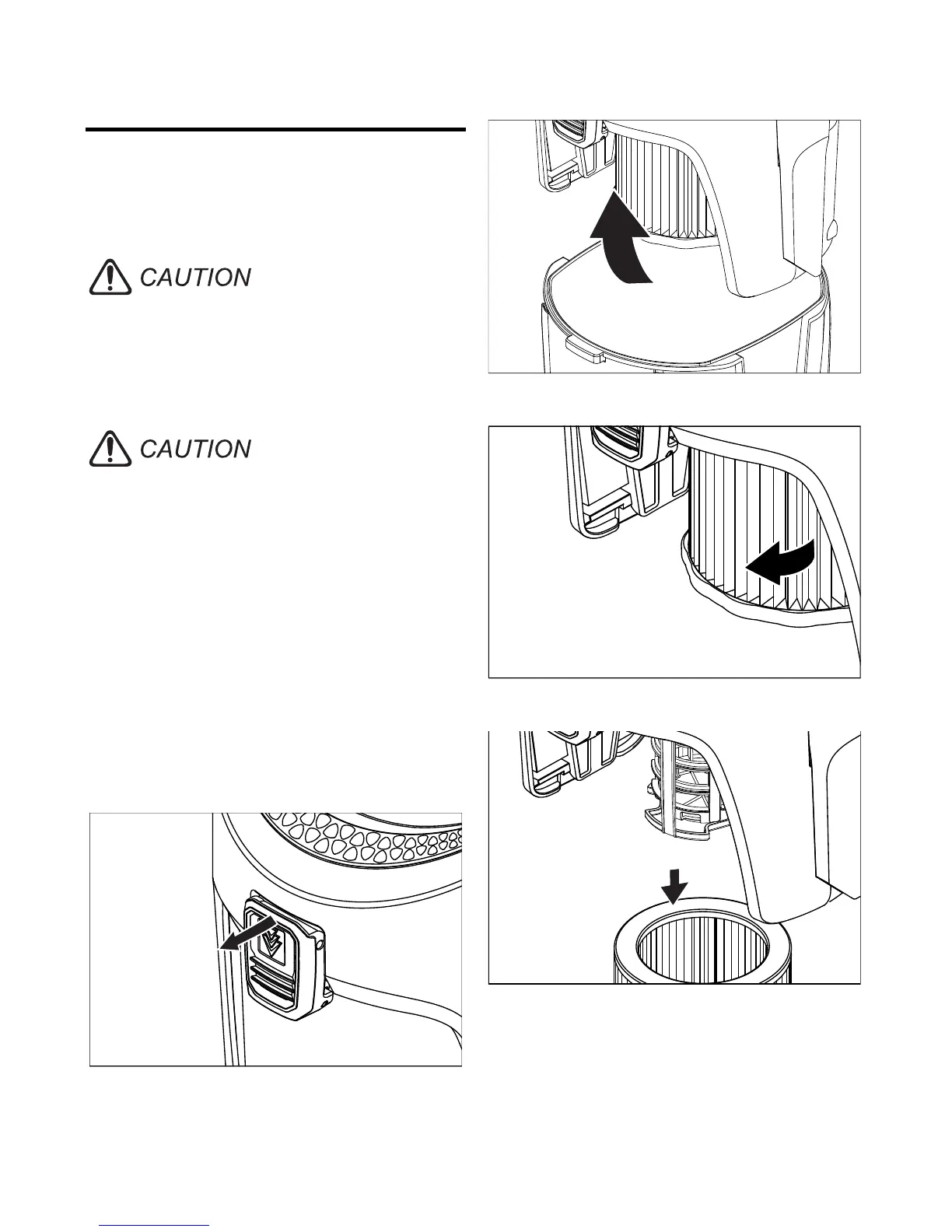 CAUTION

CAUTION