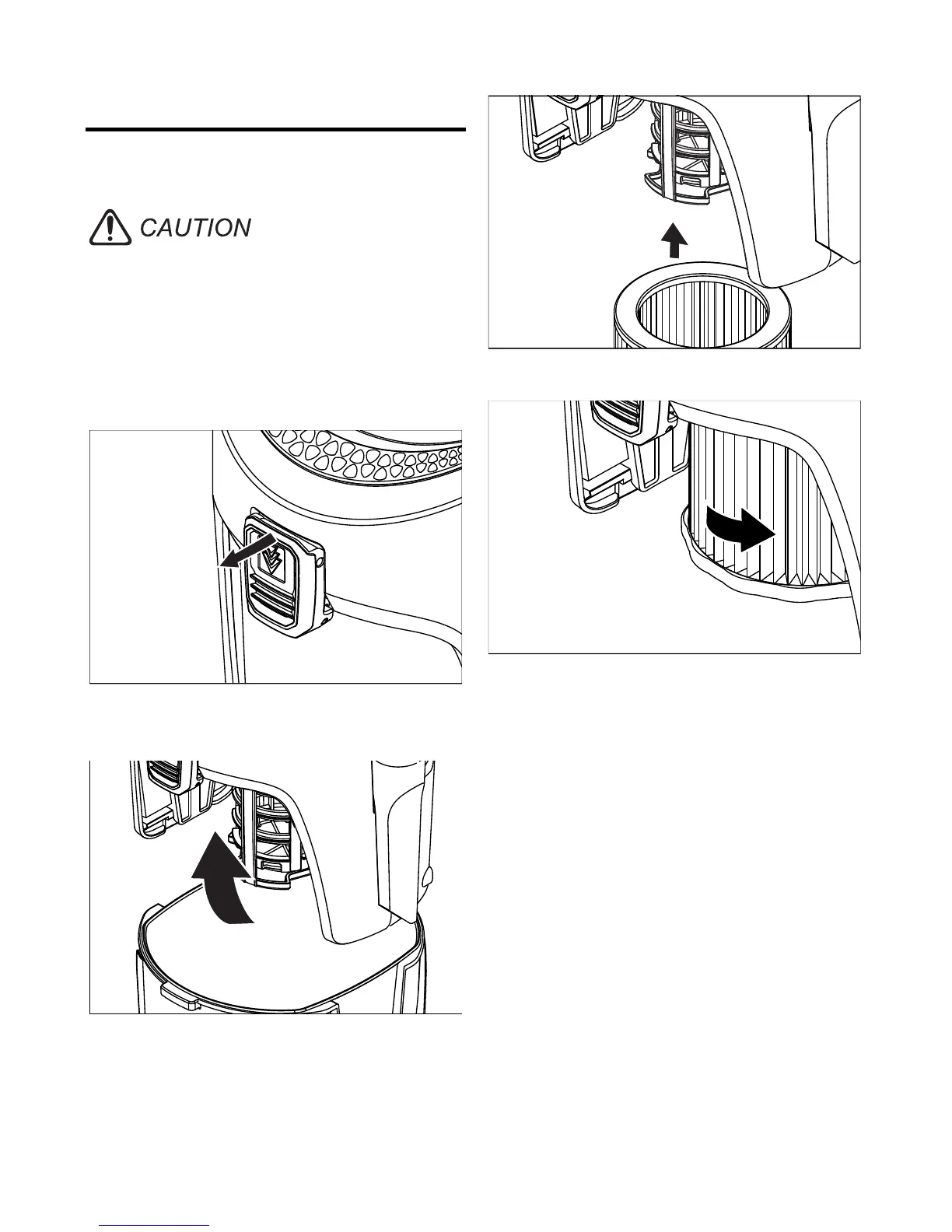 CAUTION