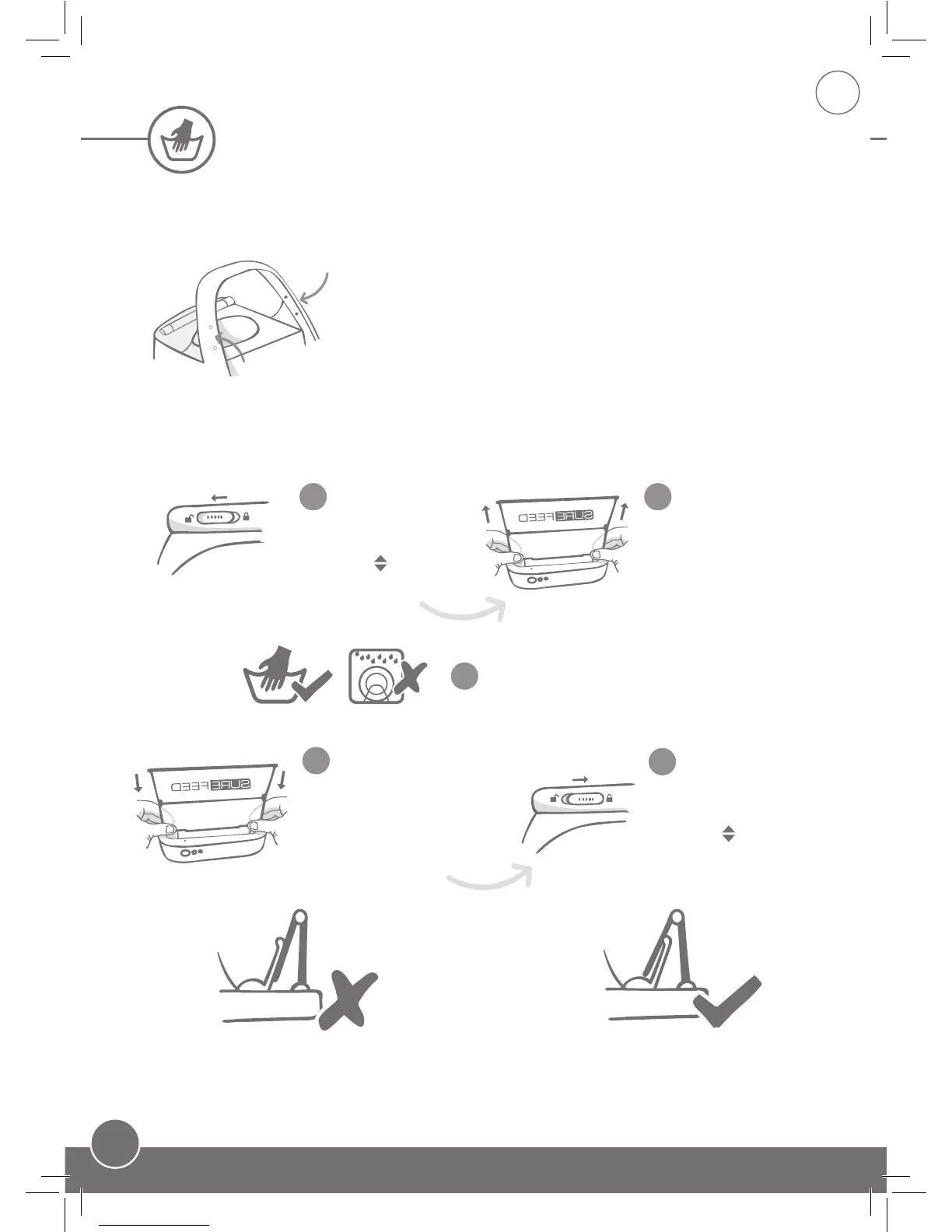 SUREFEED

SUREFEED