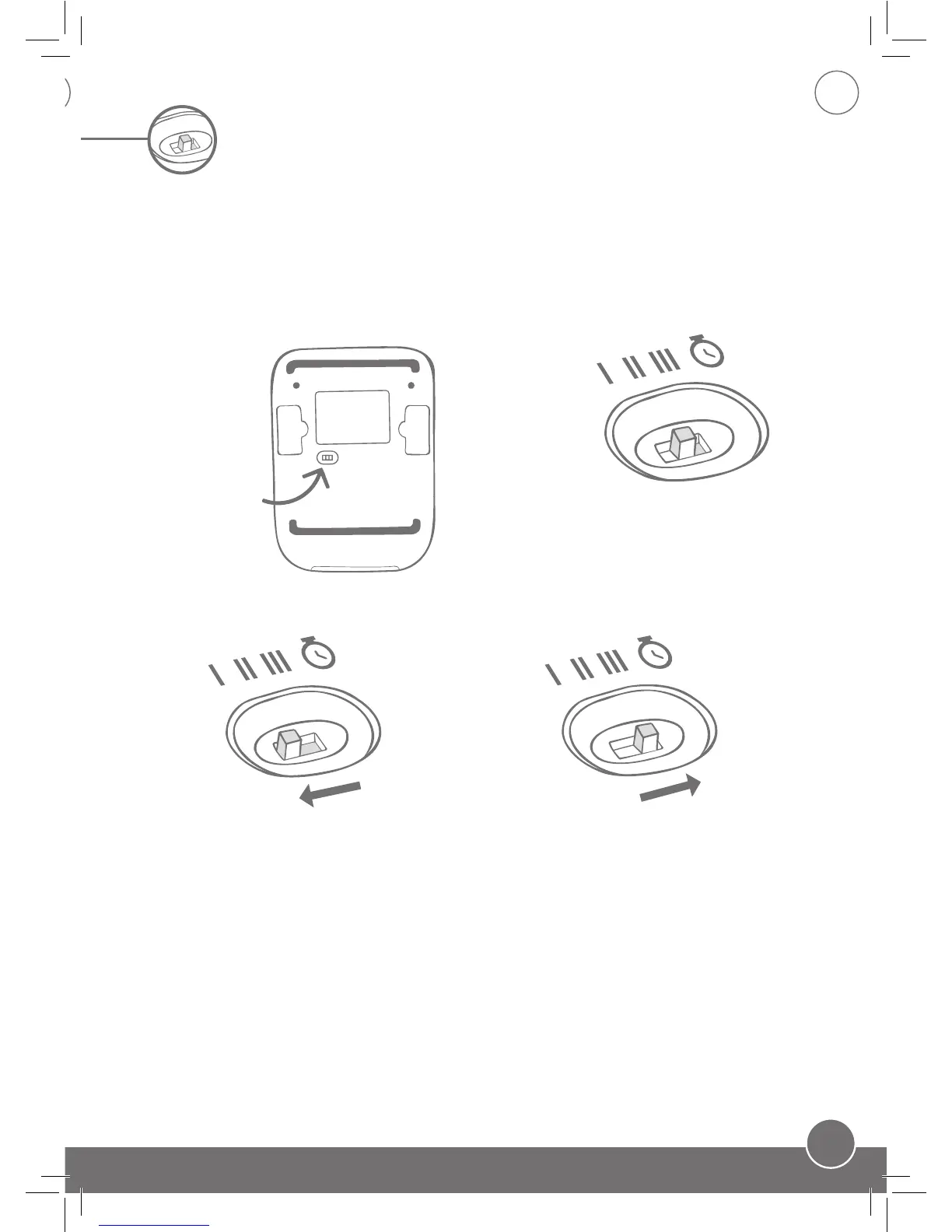 I II III

I II III

I II III