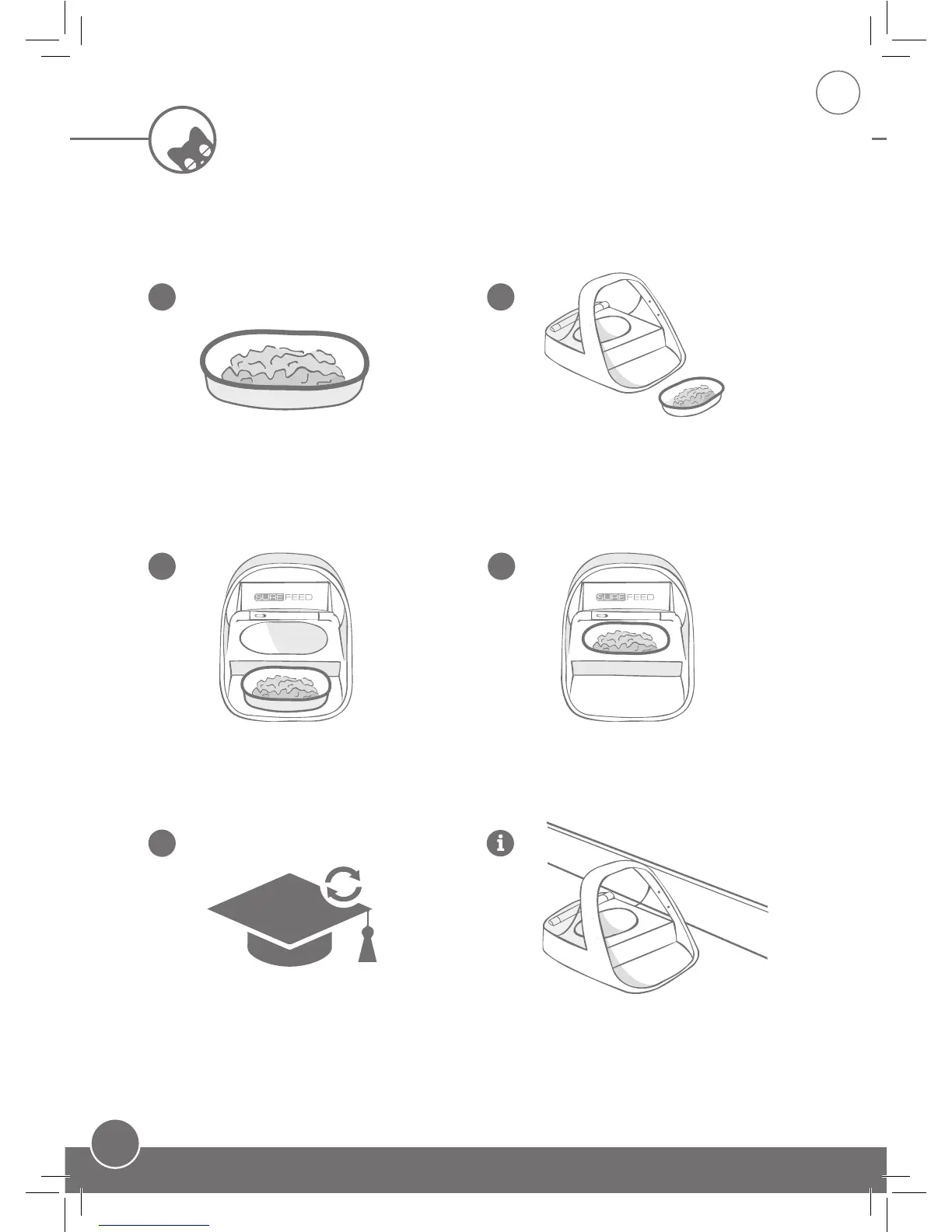 SUREFEED

SUREFEED