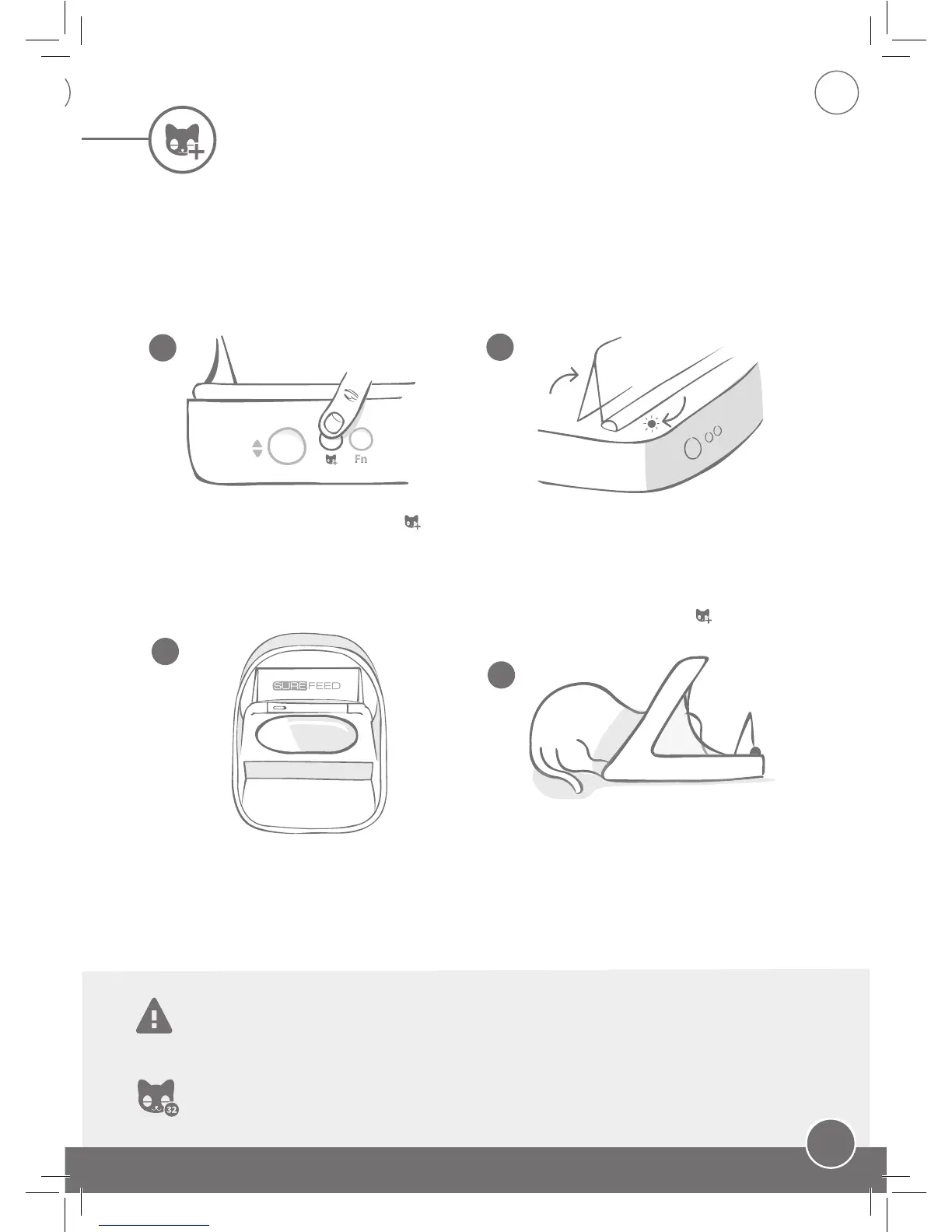 Fn

SUREFEED

32