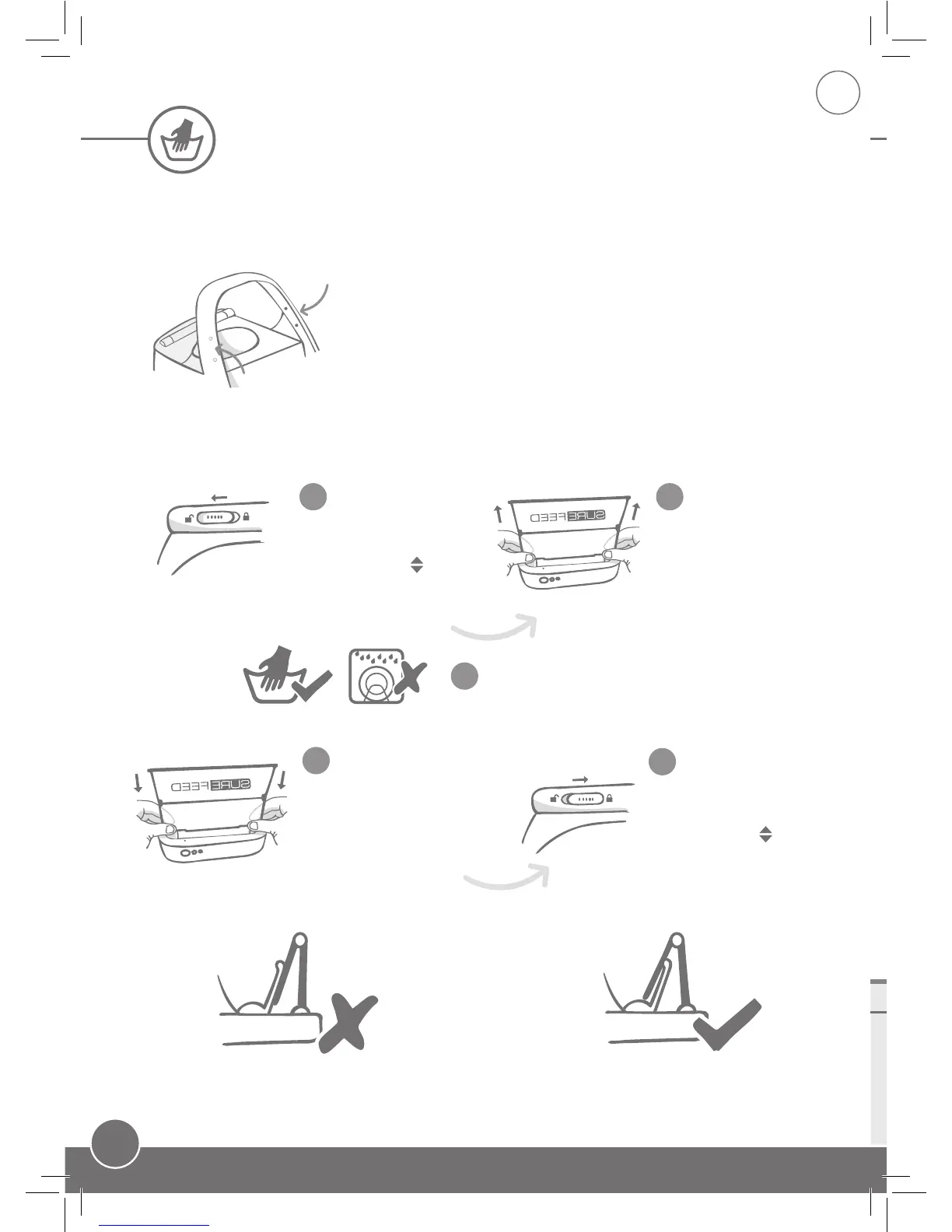 SUREFEED

SUREFEED