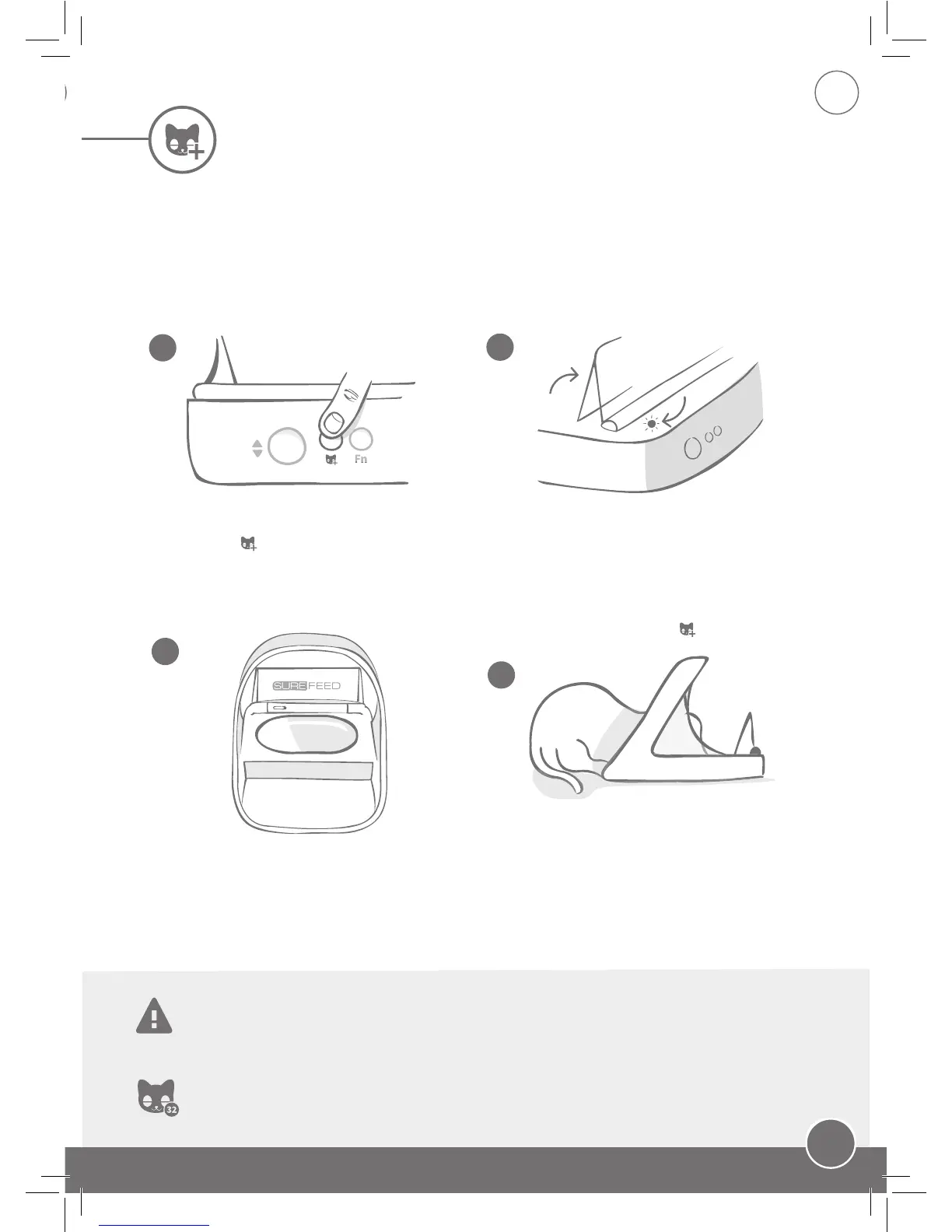 Fn

SUREFEED

32