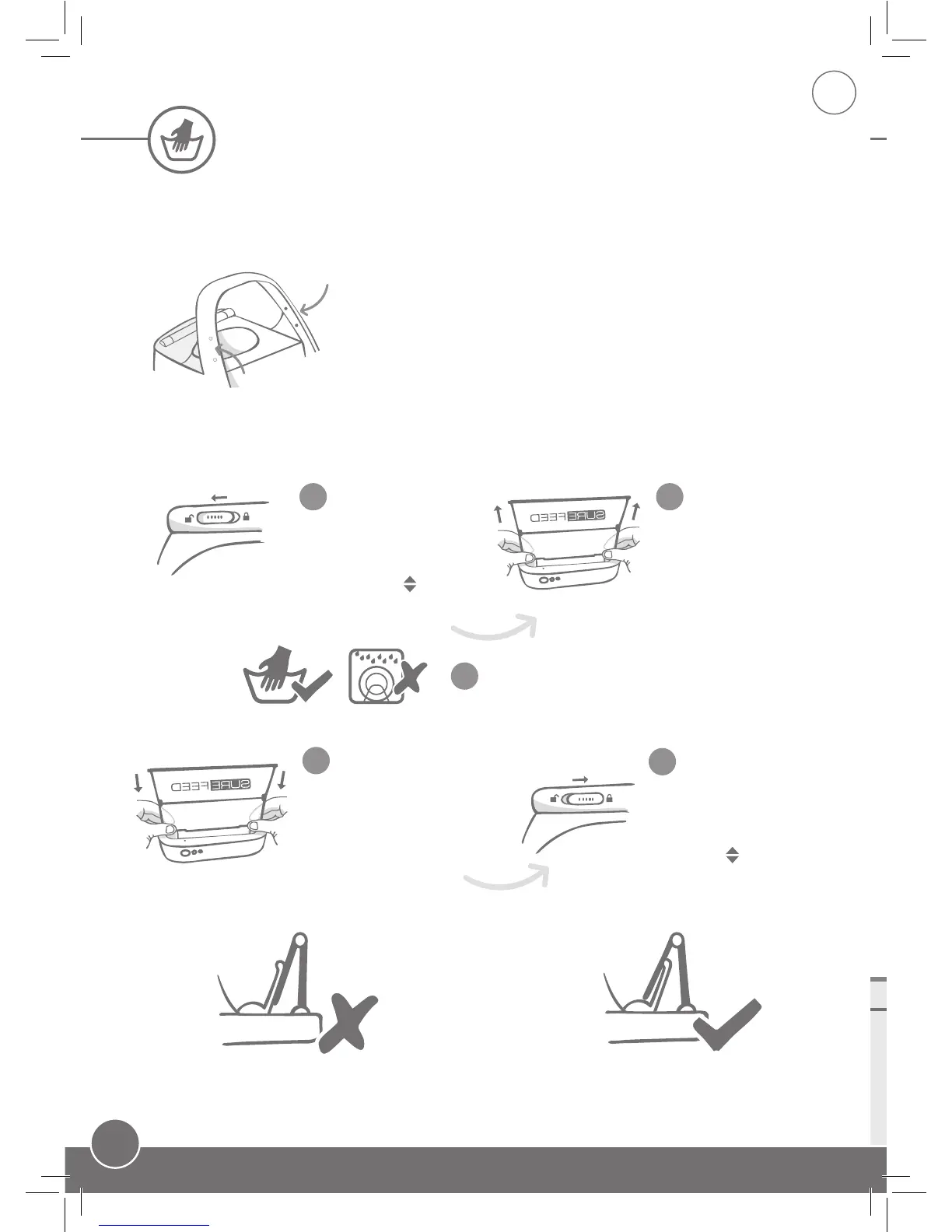 SUREFEED

SUREFEED