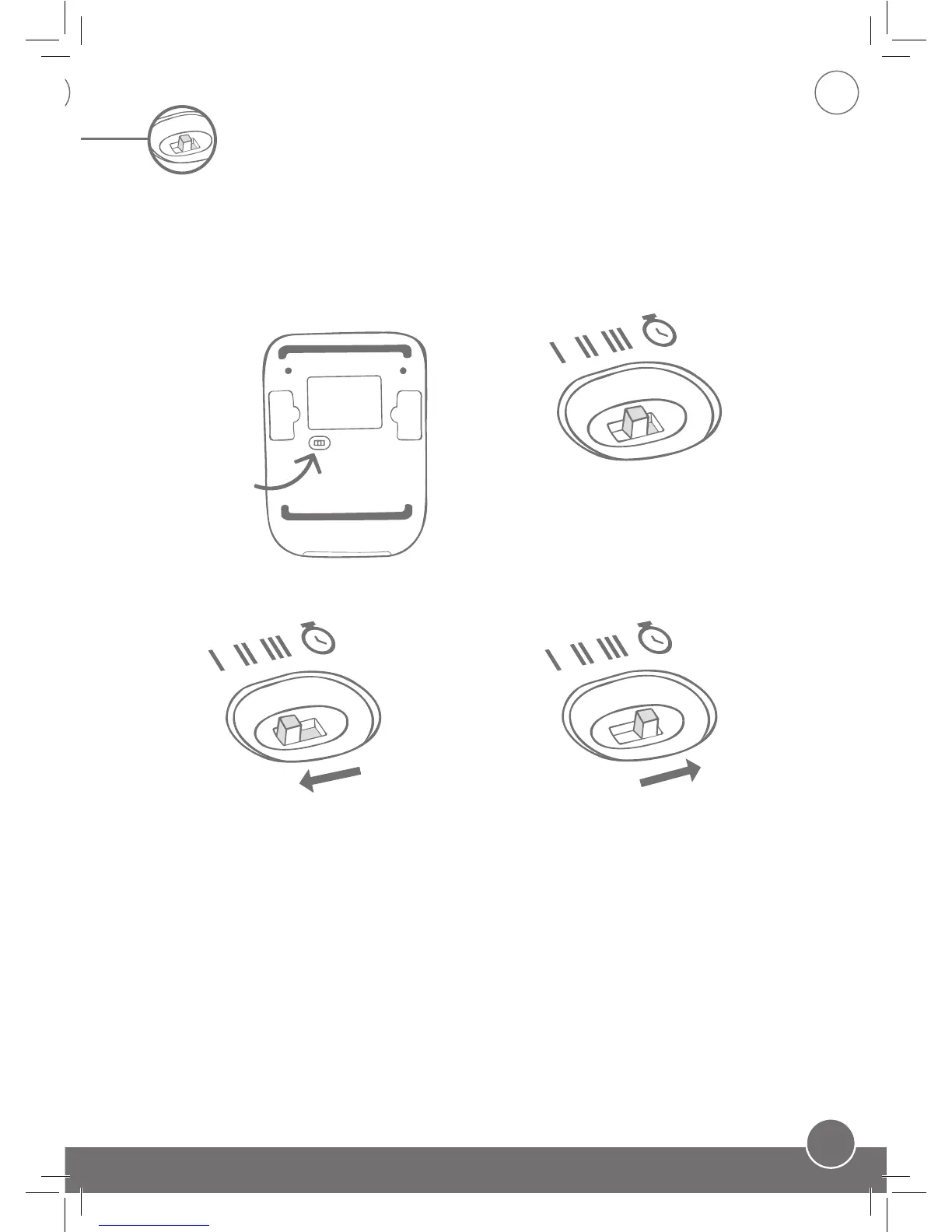 I II III

I II III

I II III