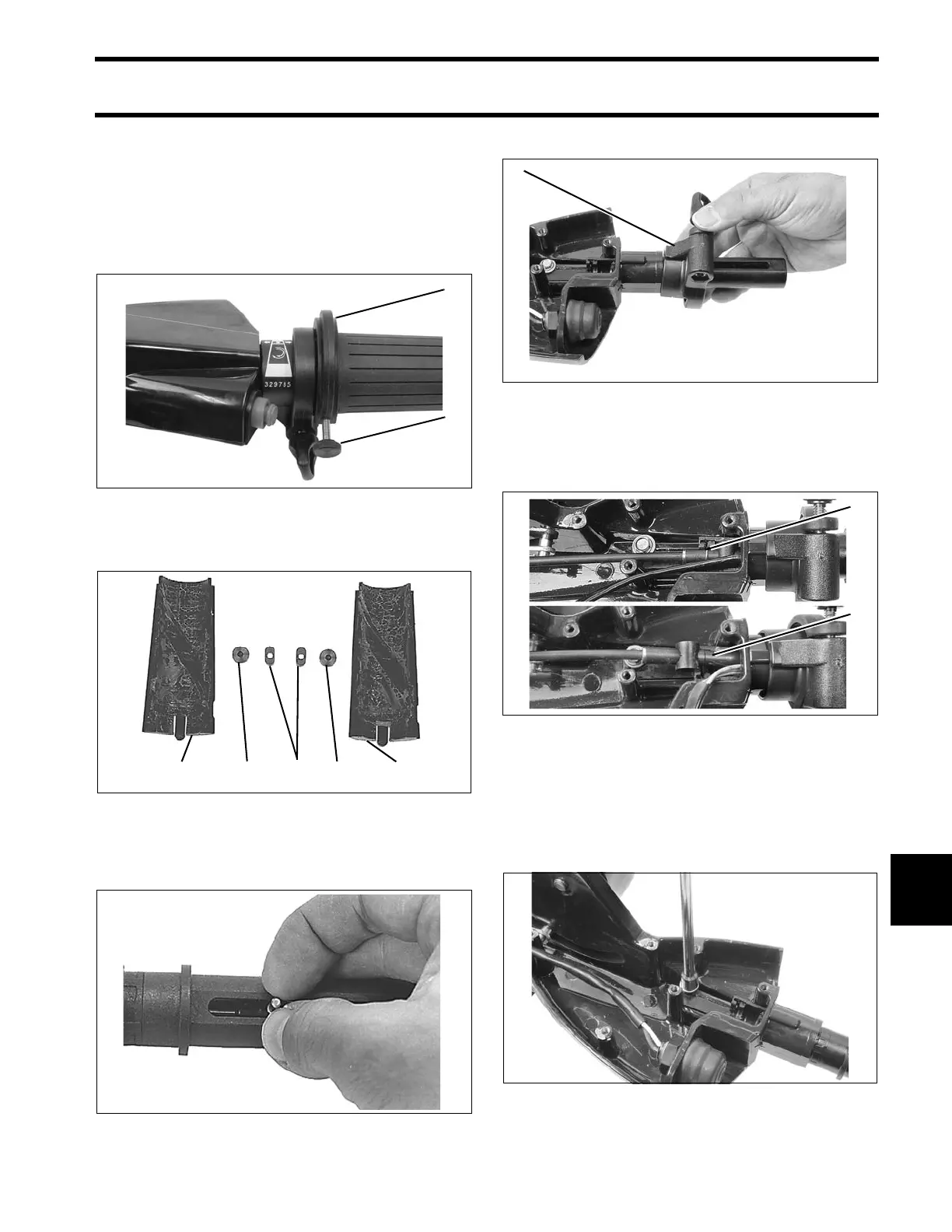 329785