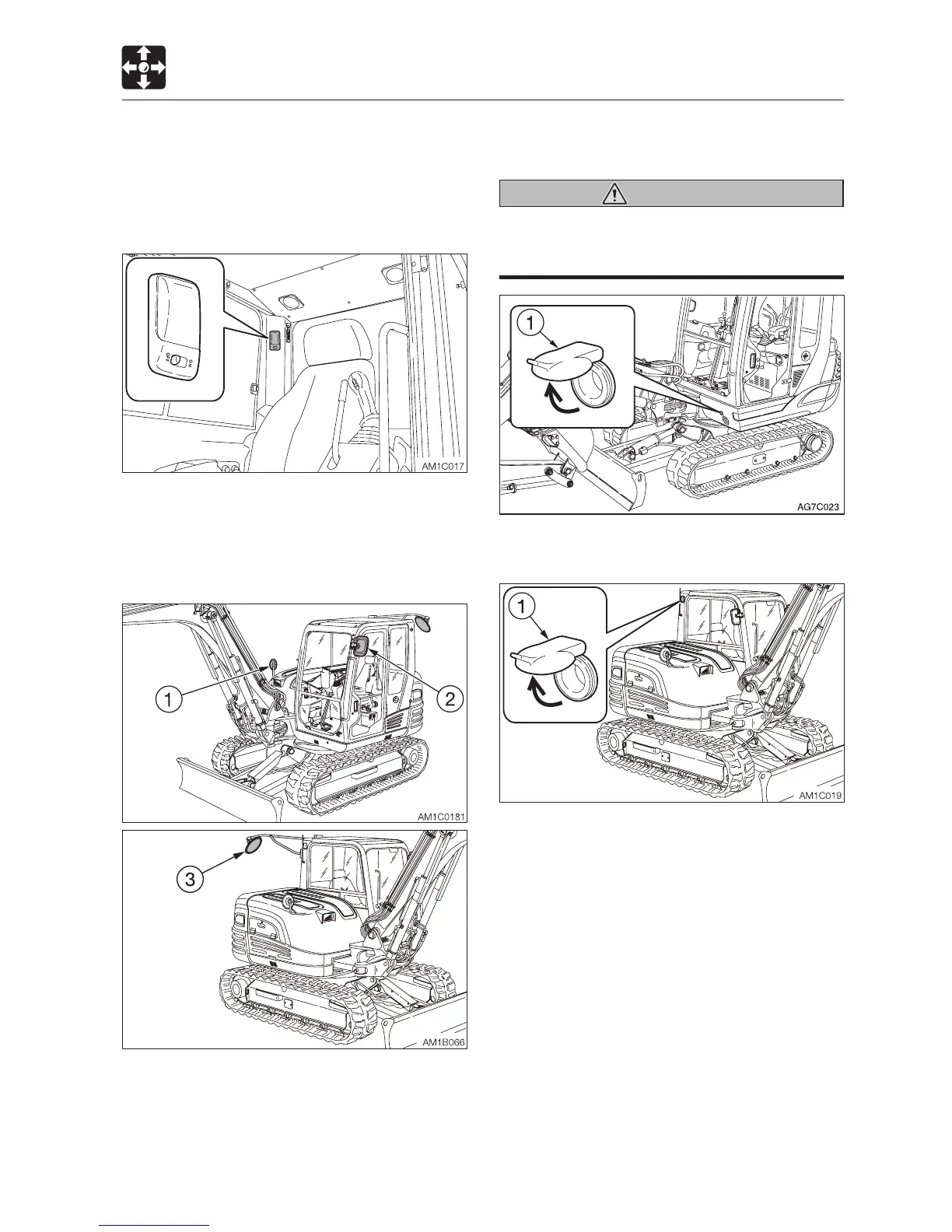 AM1C017

1

2

AM1C0181

3

AM1B066

1

AG7C023

1

AM1C019