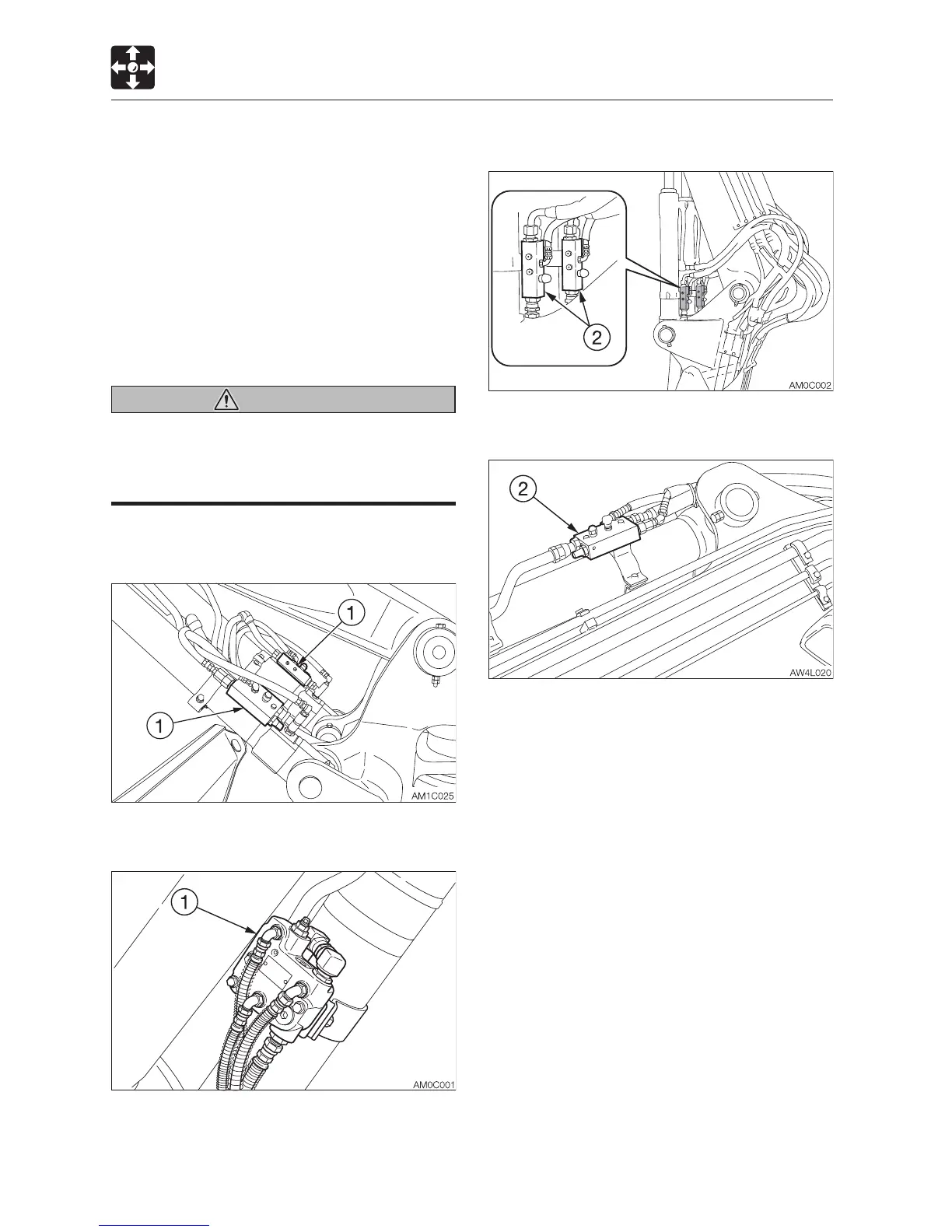 2

AM0C002

2

AW4L020

1

1

AM1C025

1

AM0C001