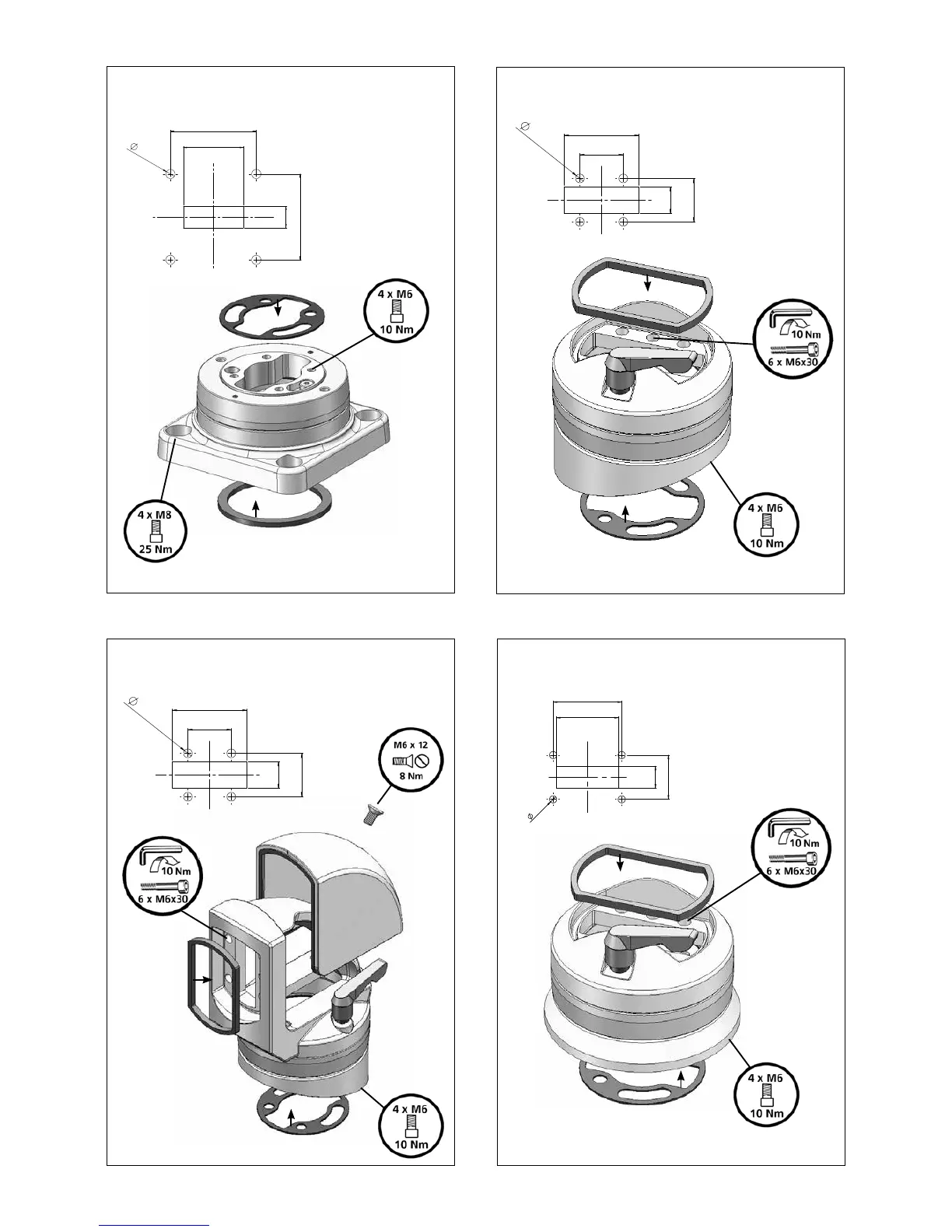 ∅

4 x M6
10 Nm

4 x M8
25 Nm

∅

10 Nm
6 x M6x30

4 x M6
10 Nm

∅

M6 x 12
8 Nm

10 Nm
6 x M6x30

4 x M6
10 Nm

∅

10 Nm
6 x M6x30

4 x M6
10 Nm