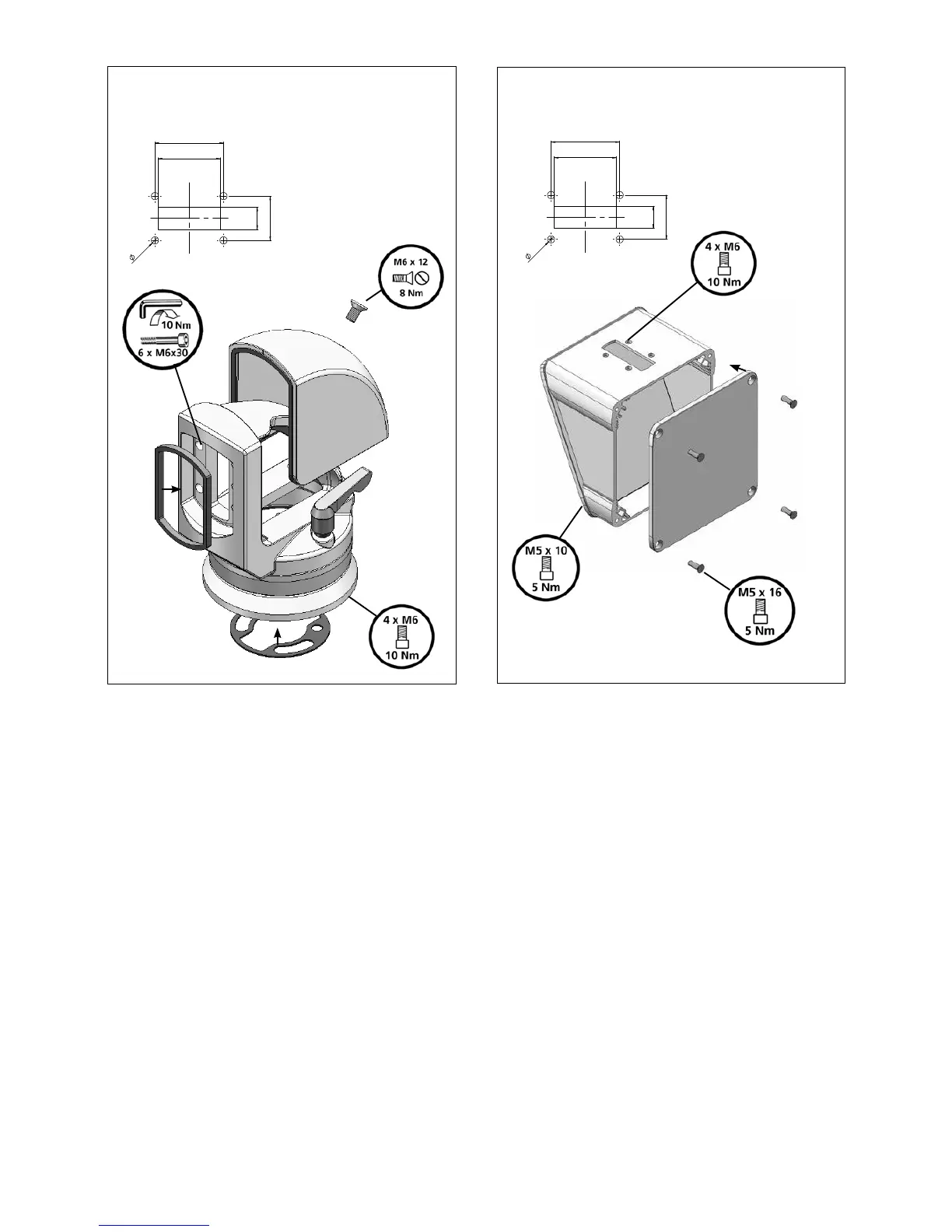 M6 x 12
8 Nm

10 Nm
6 x M6x30

4 x M6
10 Nm

4 x M6
10 Nm

M5 x 10
5 Nm

M5 x 16
5 Nm