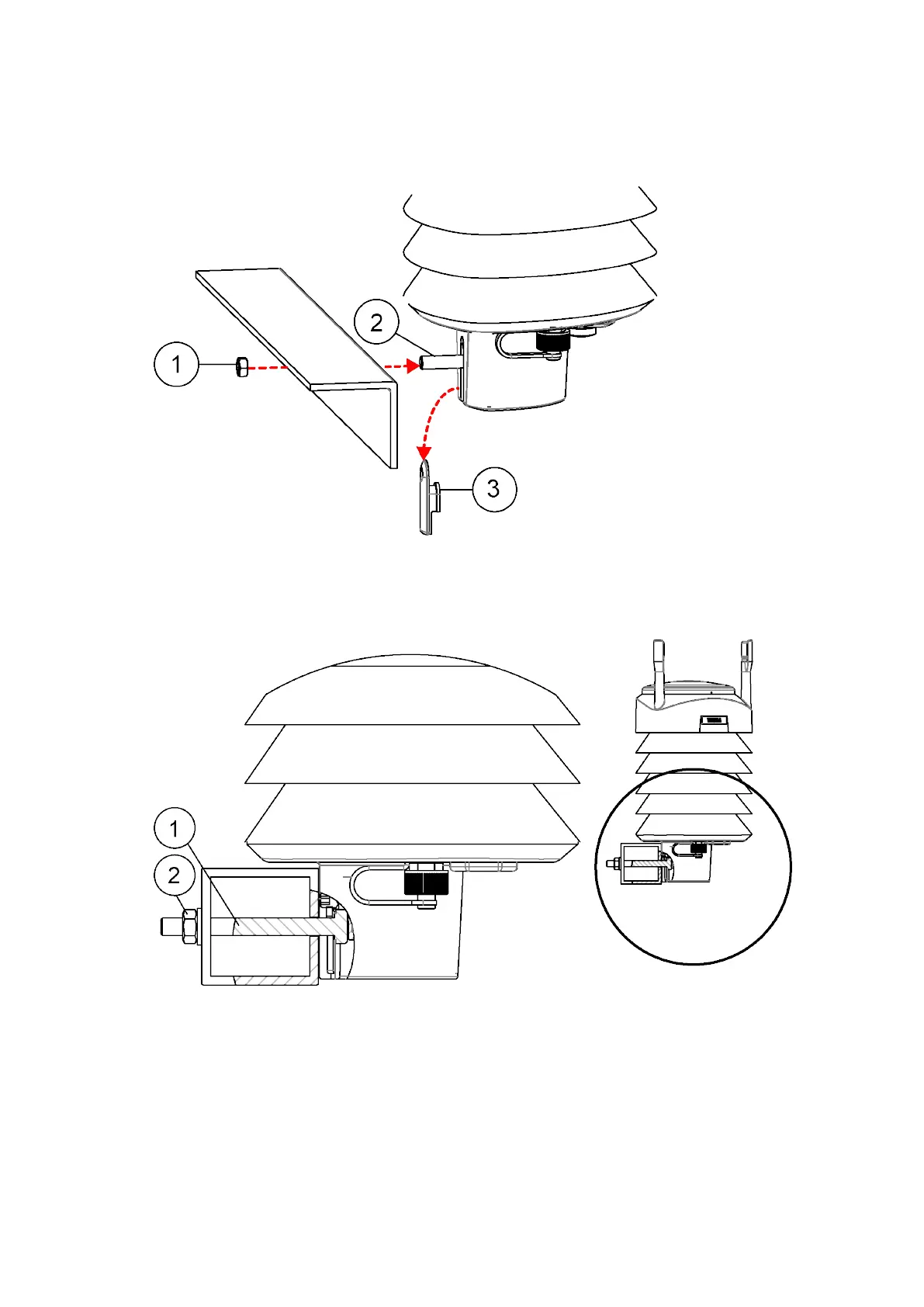 2

1

3

1

2