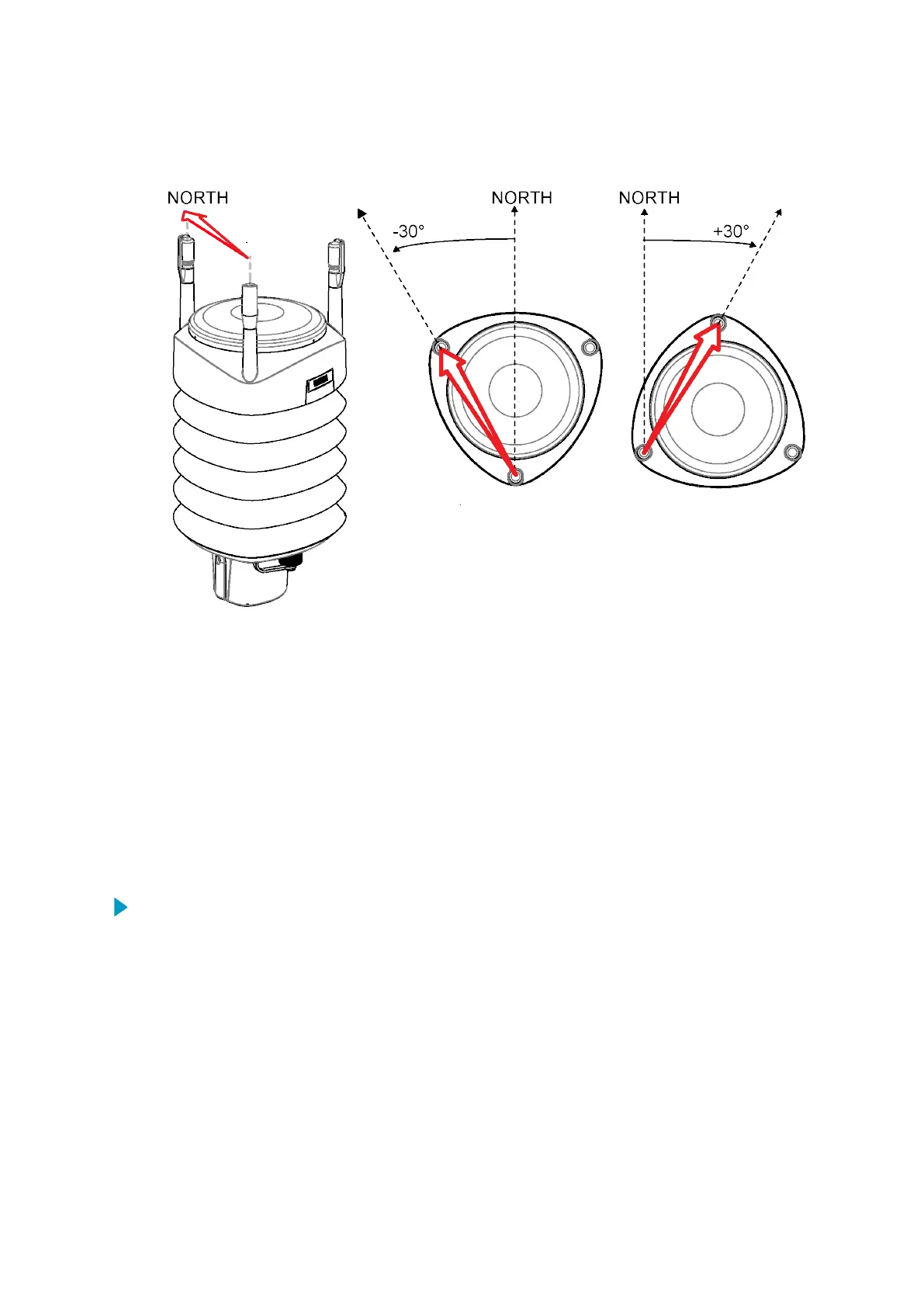 NORTH

NORTH

-30°

NORTH

+30°