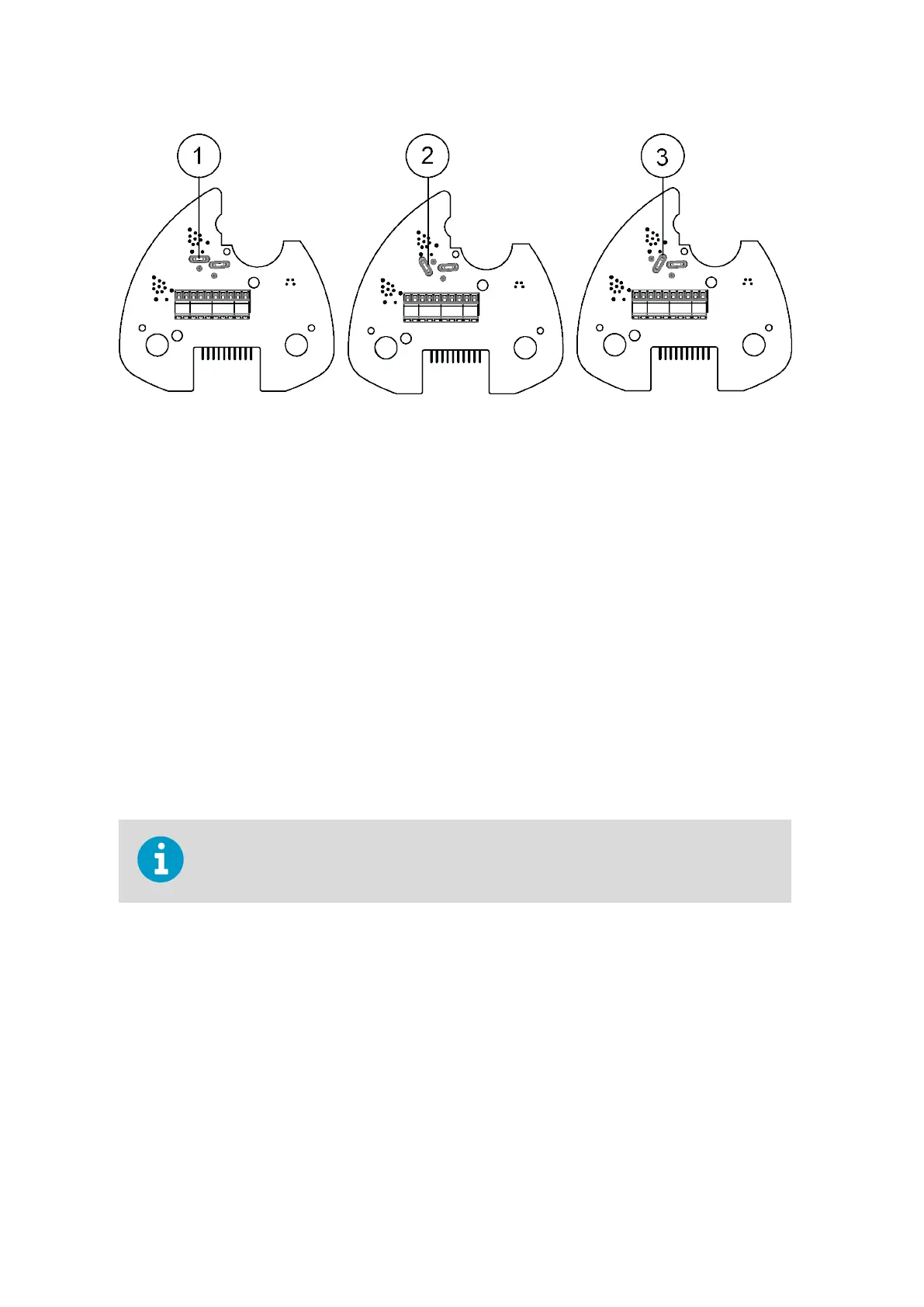 1
2
3