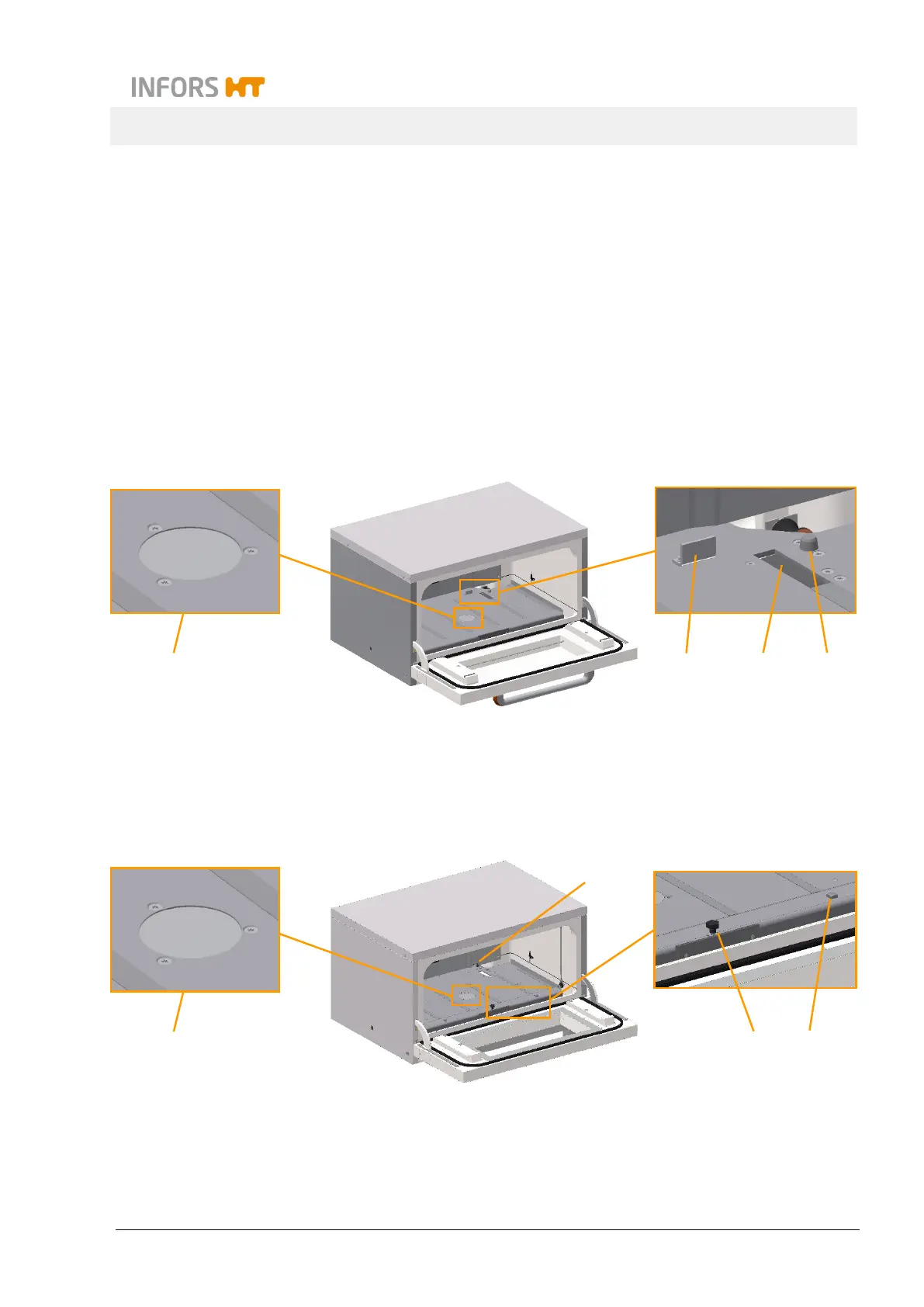 INFORS HT