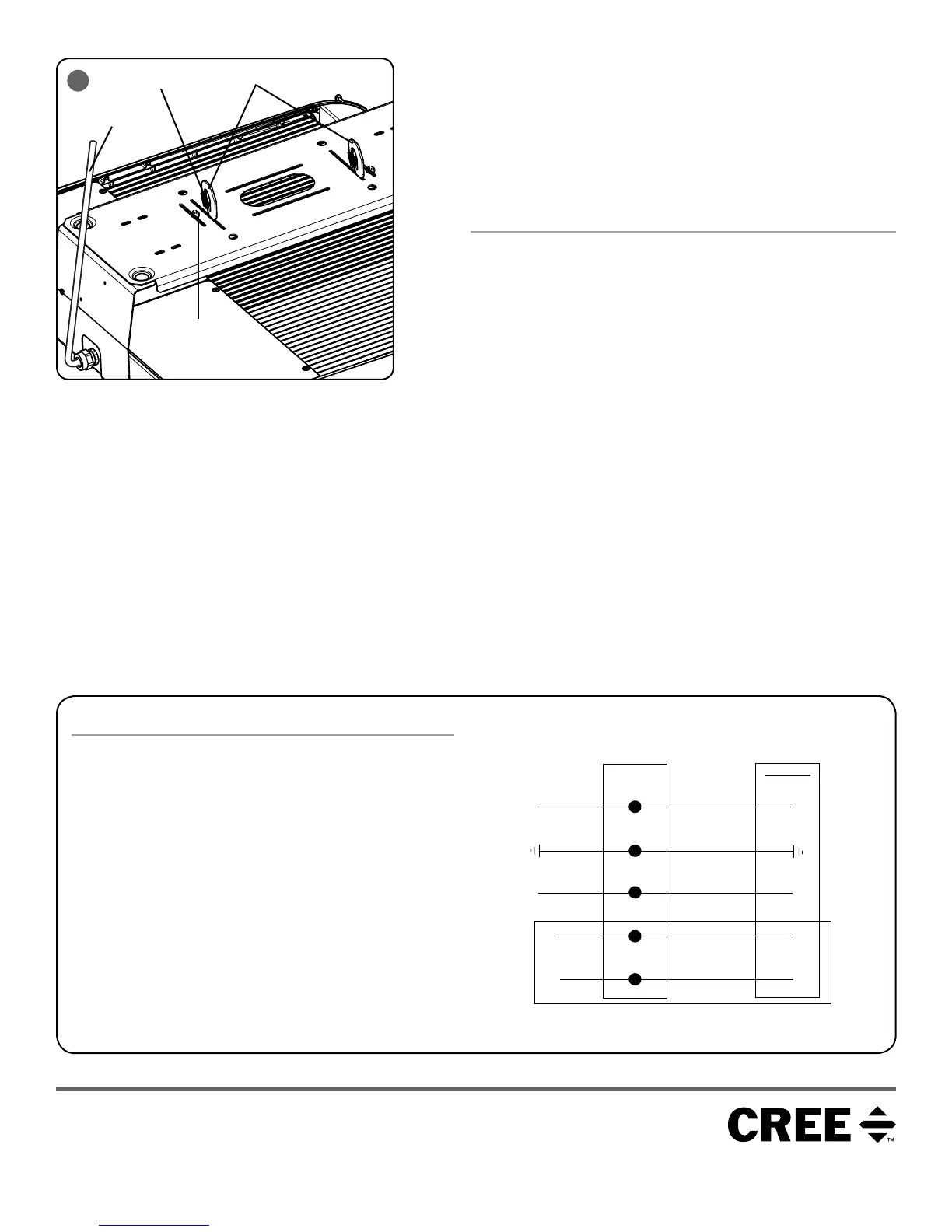 CREE ™