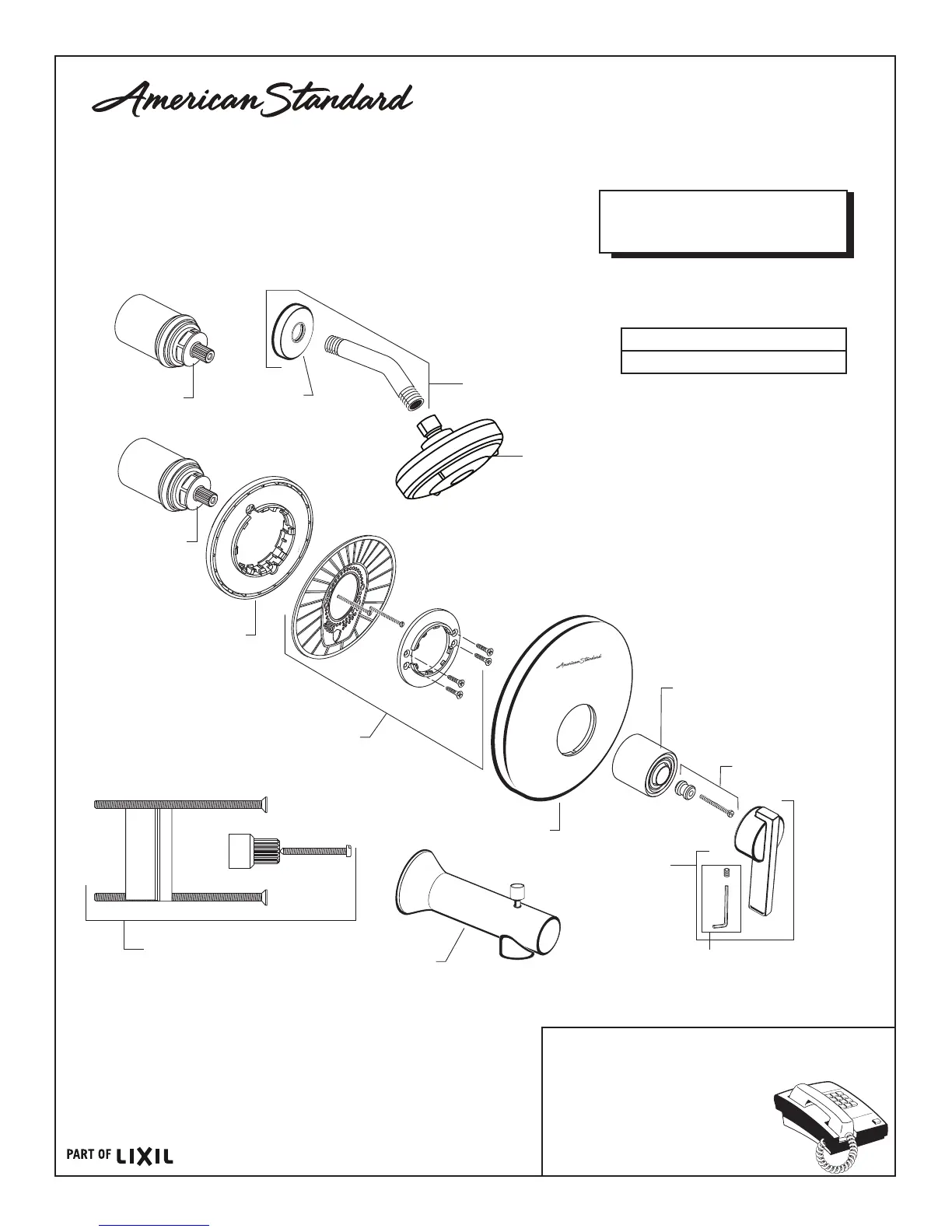 American Standard

American Standard

PART OF LIXIL