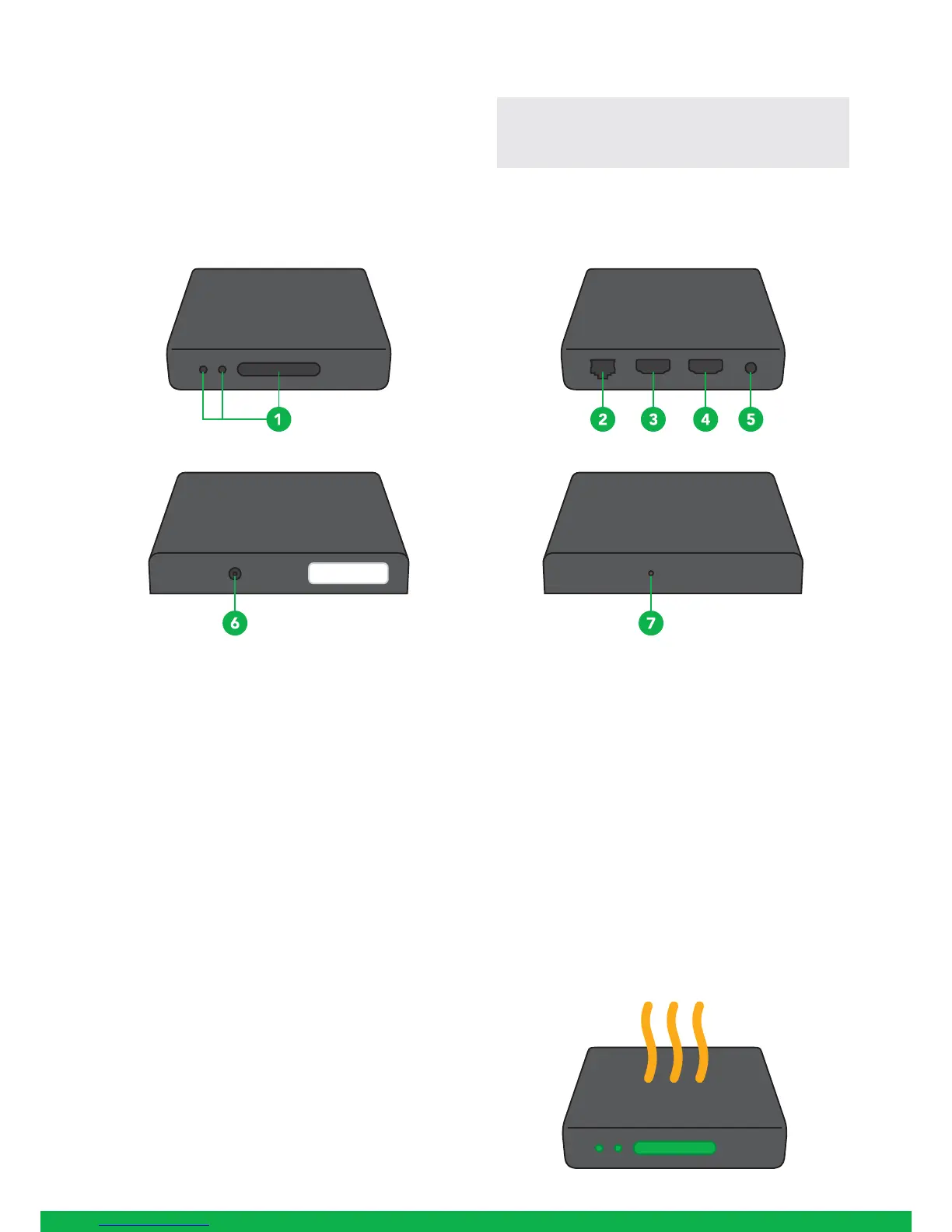 1

2

3

4

5

6

7