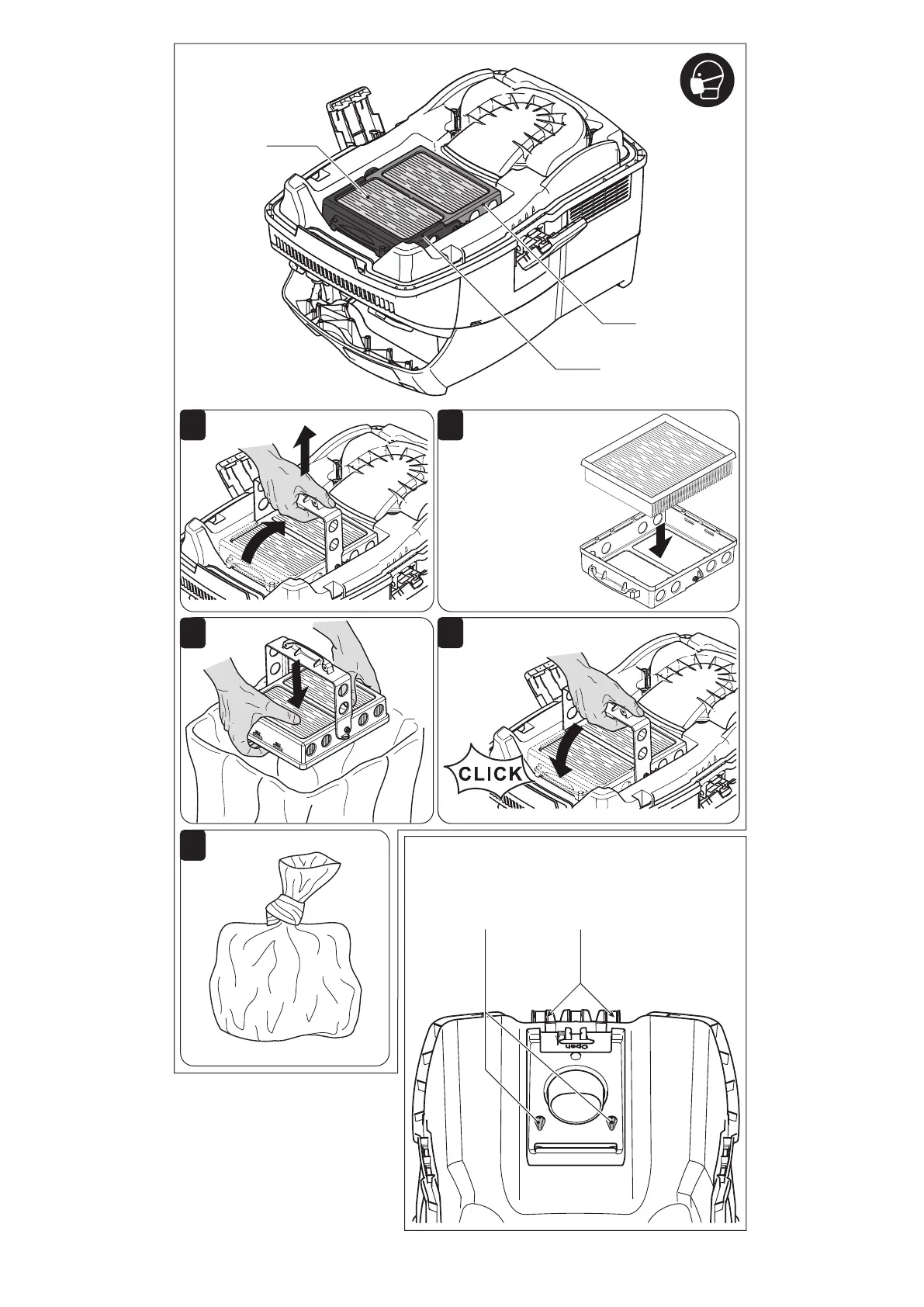 CLICK

Open