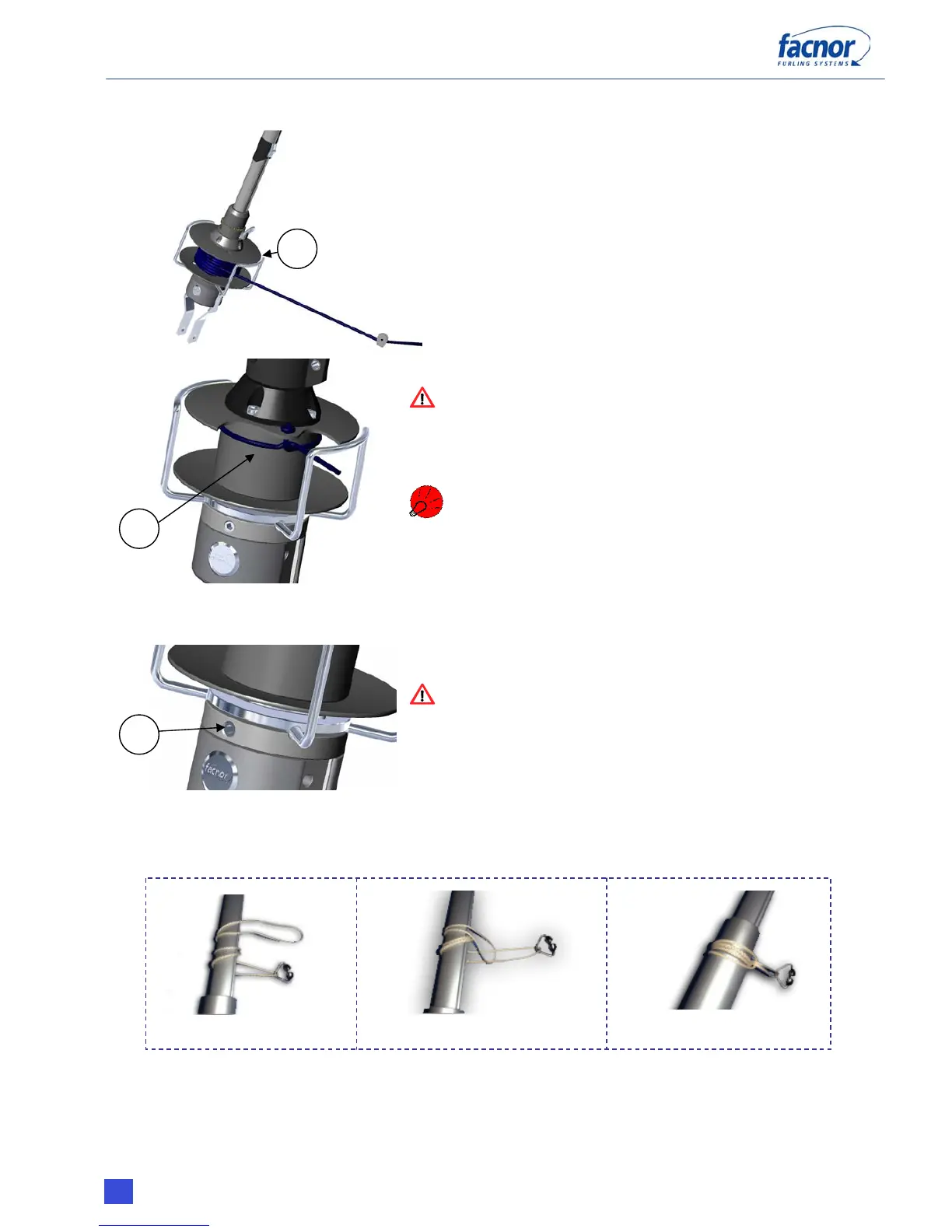 facnor
FURLING SYSTEMS

facnor